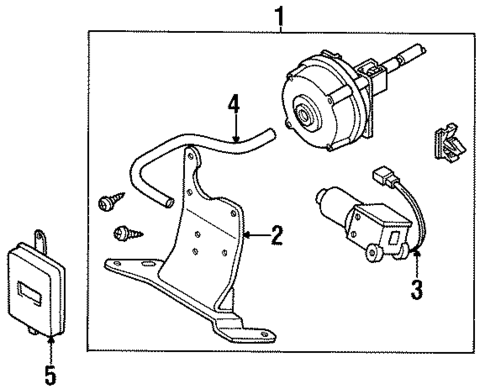 1
4
2
3
5