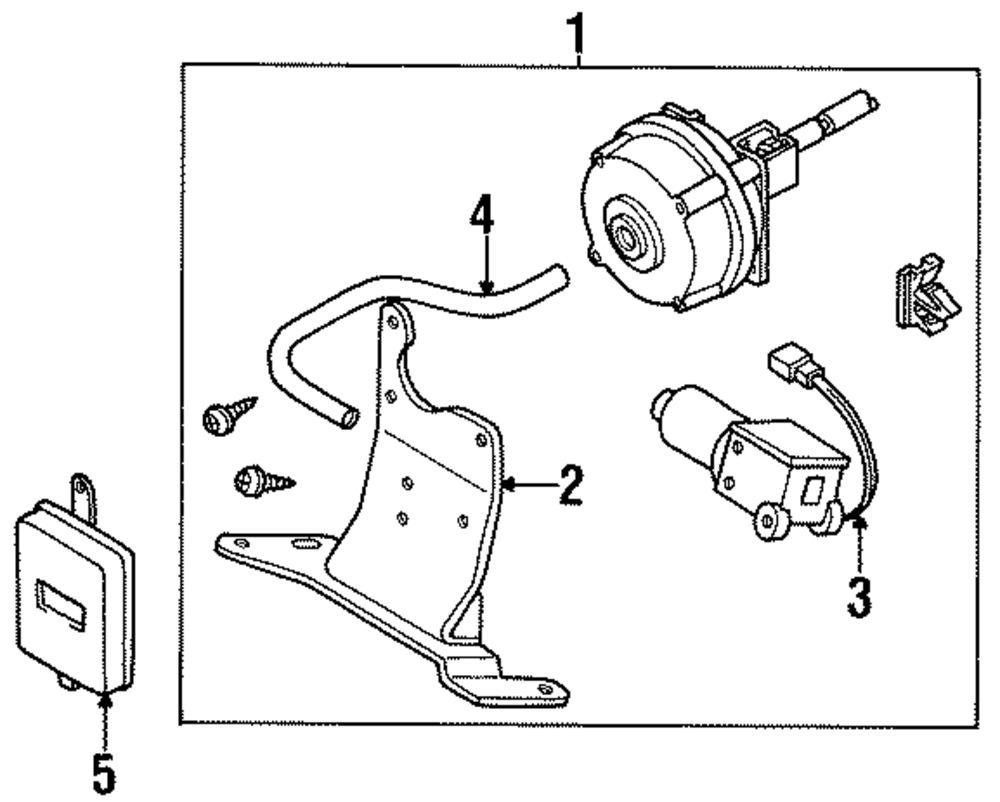 1
4
2
3
5