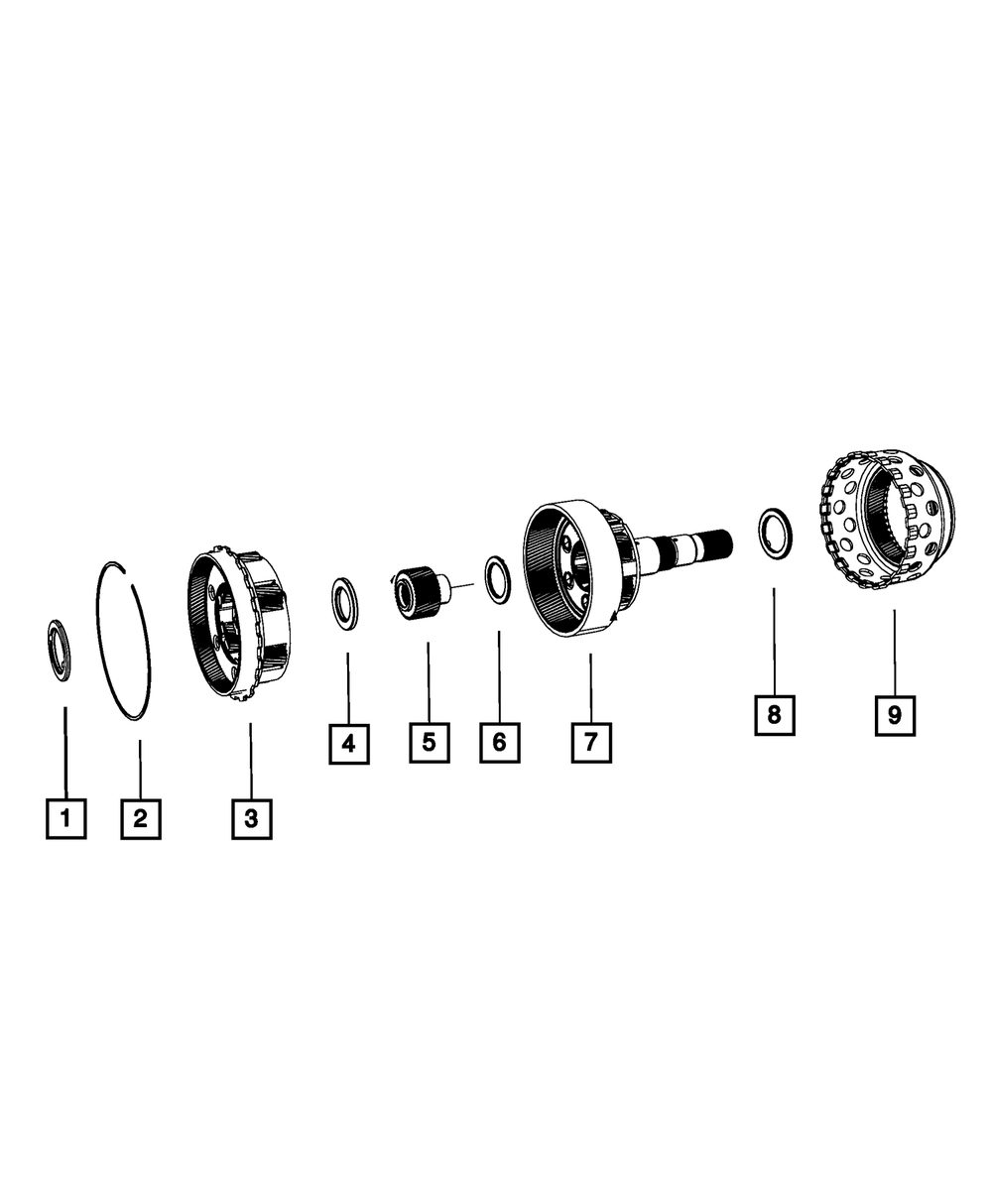 1
2
3
4
5
6
7
8
9