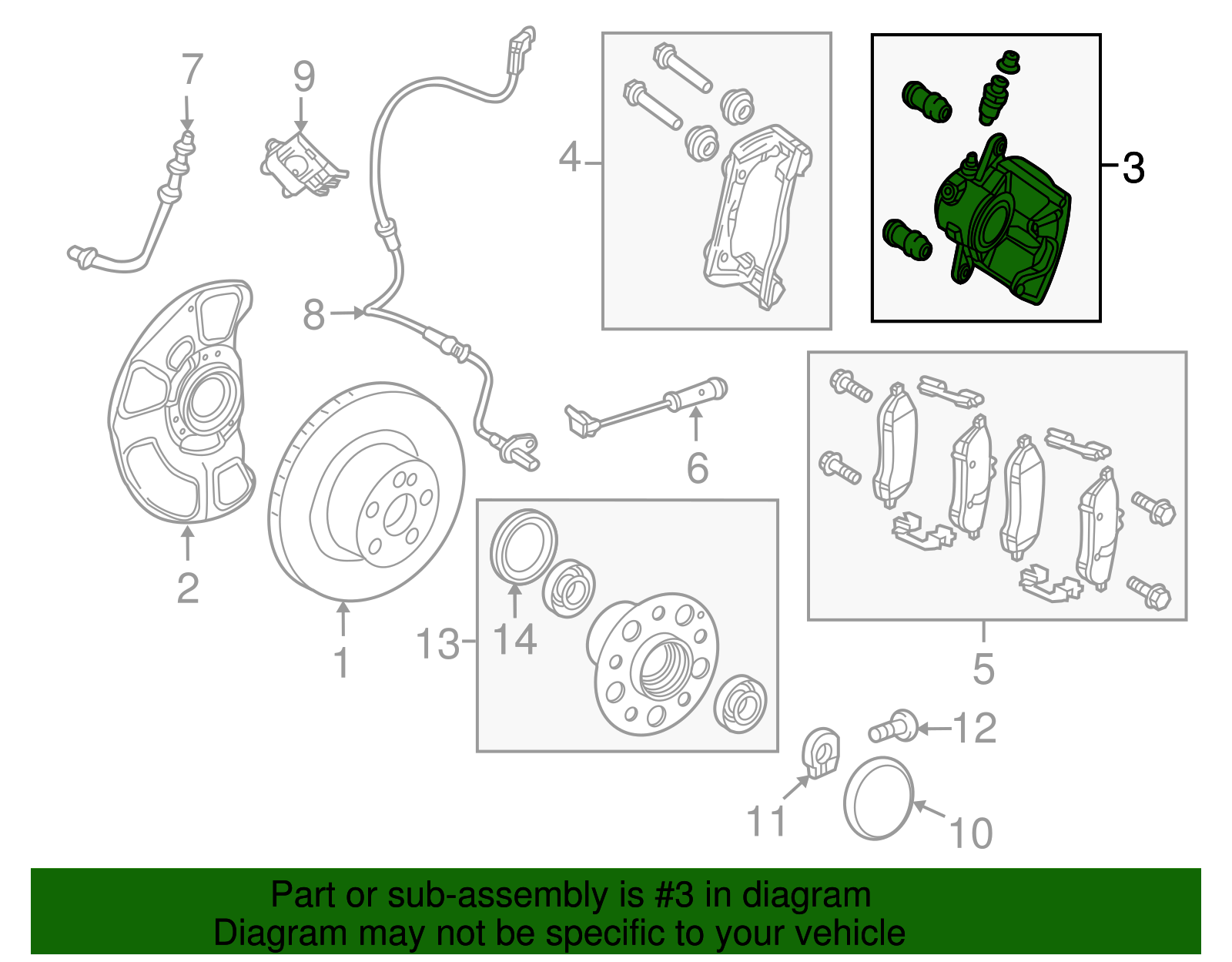 7
9
4
3
8
6
2
1
13
14
5
12
11
10

Part or sub-assembly is #3 in diagram
Diagram may not be specific to your vehicle