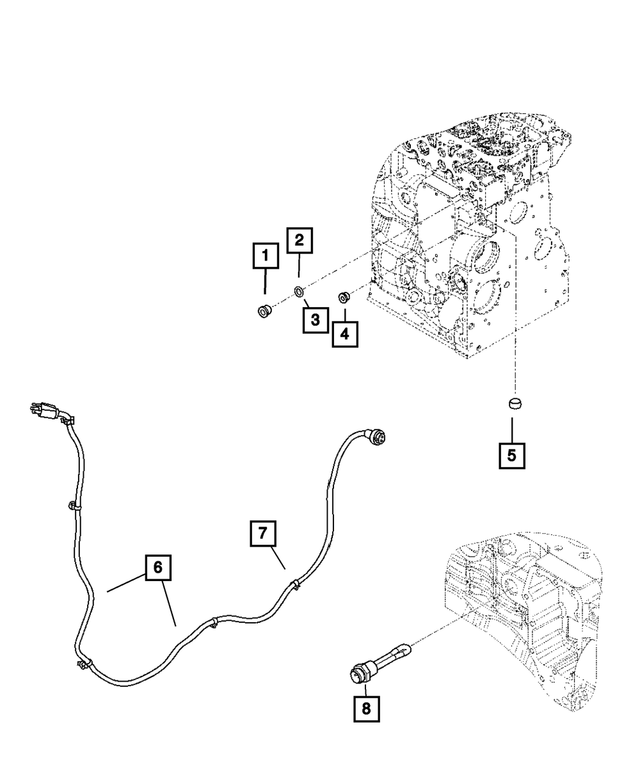 1
2
3
4
5
6
7
8