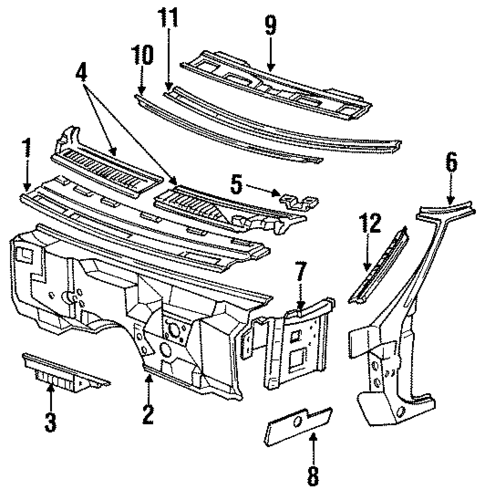 11
9
10
4
1
5
6
12
7
3
2
8