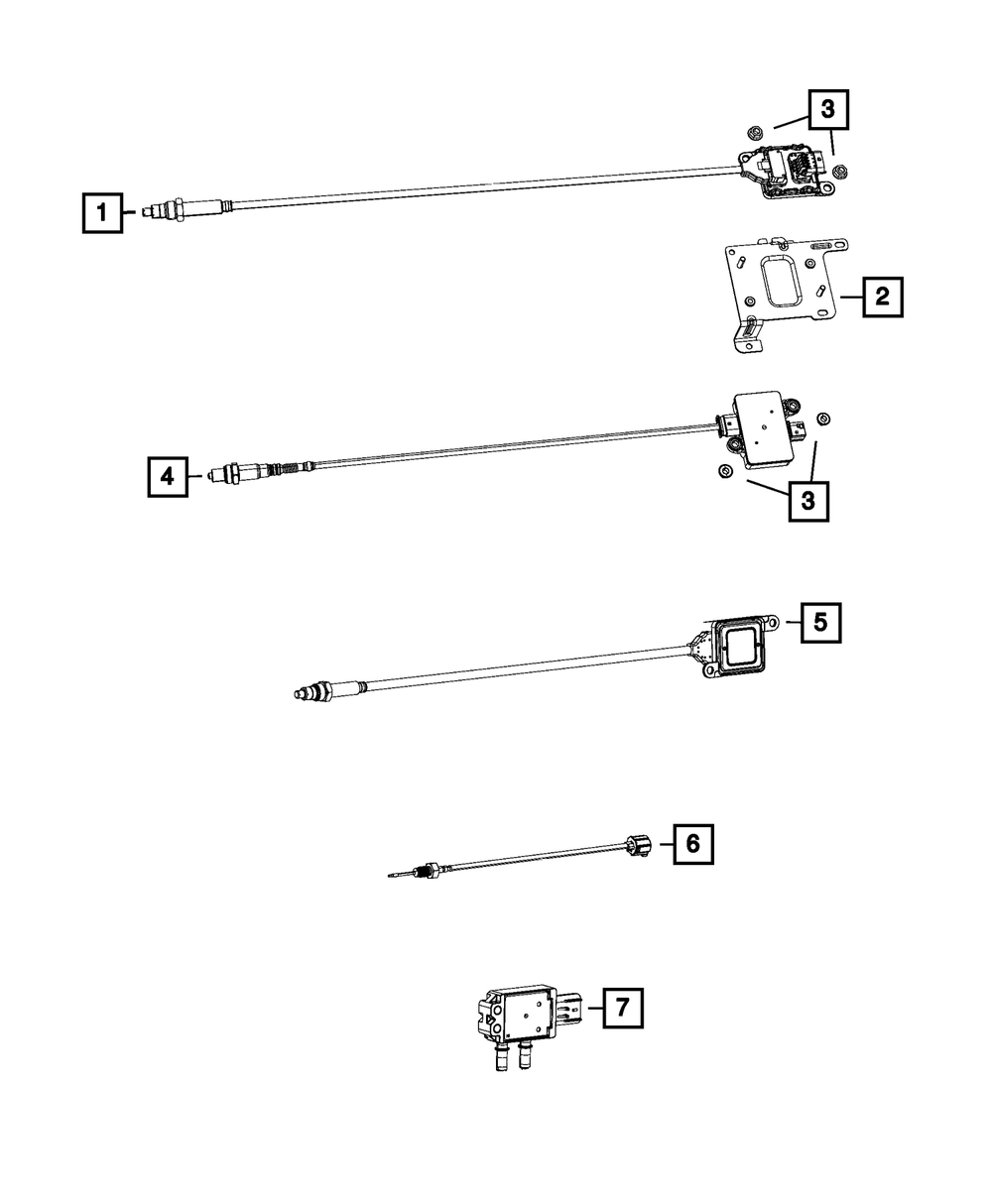 3
1
2
4
3
5
6
7