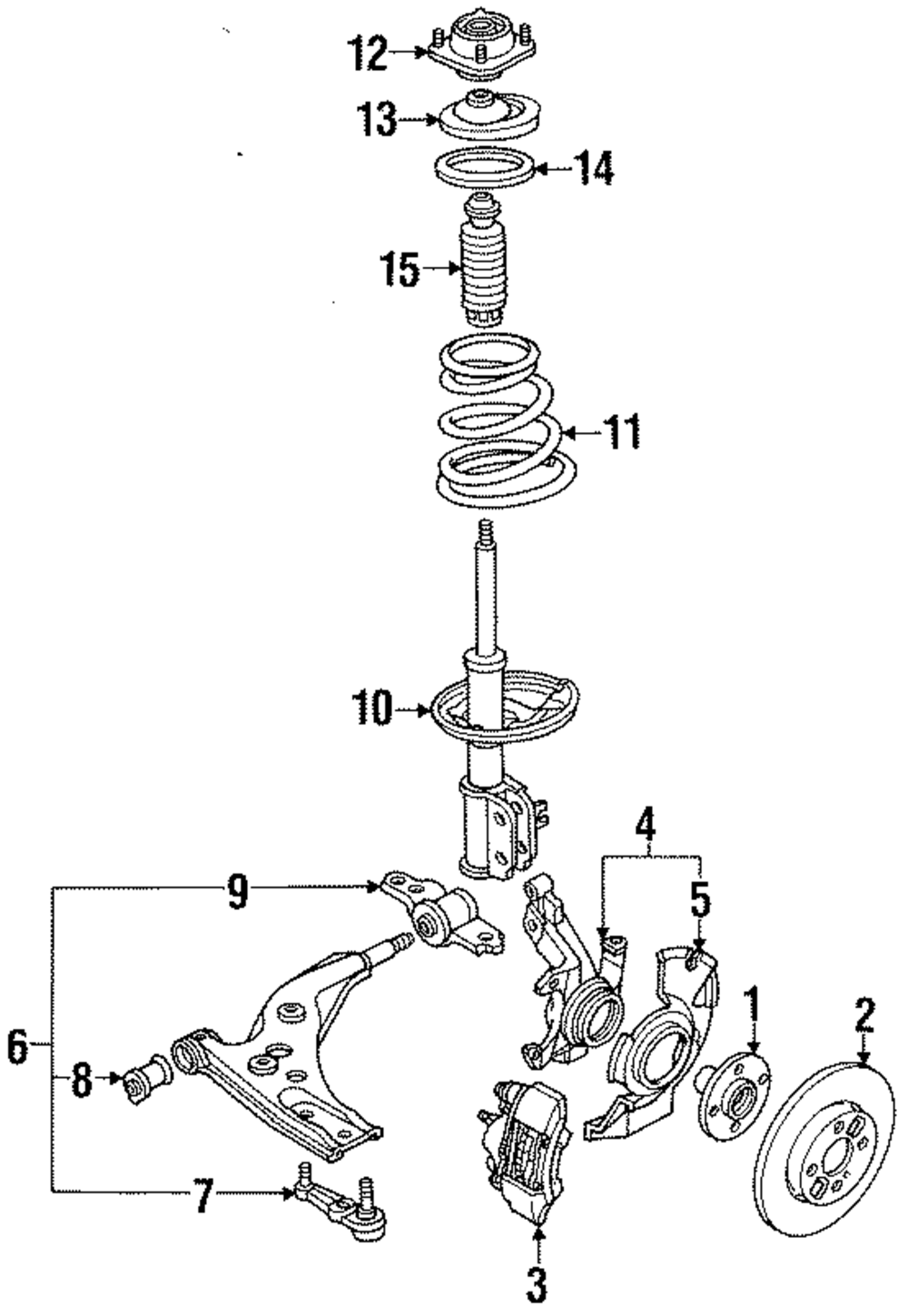 12
13
14
15
11
10
4
5
9
6
8
7
1
2
3