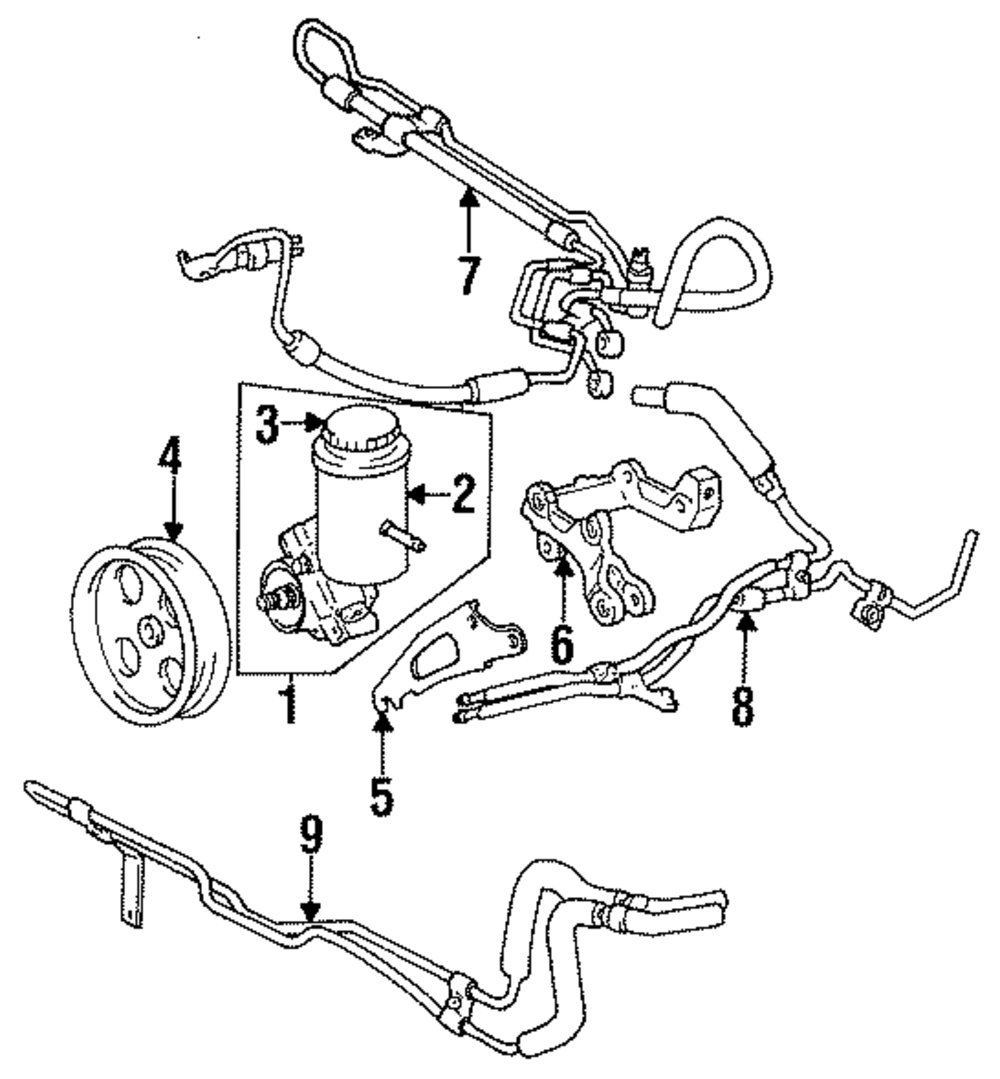 7
3
2
4
6
8
1
5
9