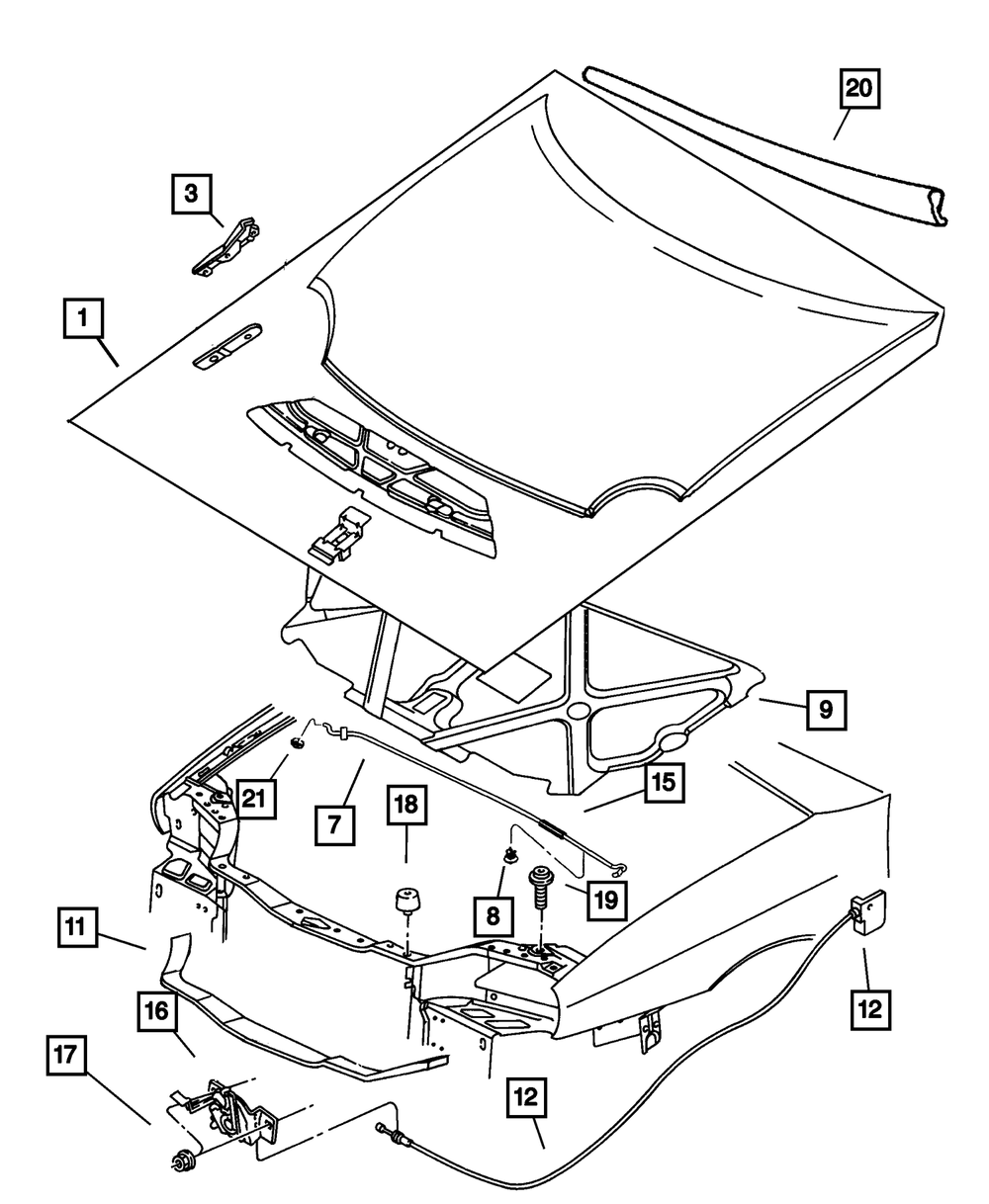 20
3
1
9
21
7
18
15
8
19
11
16
12
17
12