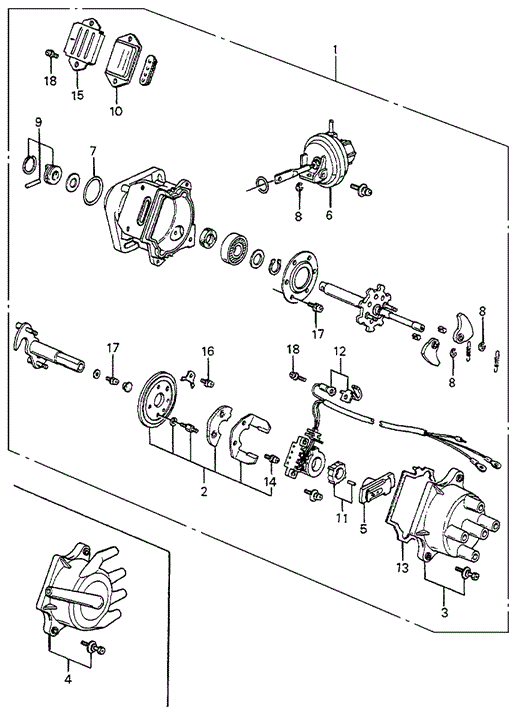 1
18
15
10
9
7
8
6
17
8
8
17
16
18
12
2
14
11
5
13
3
4