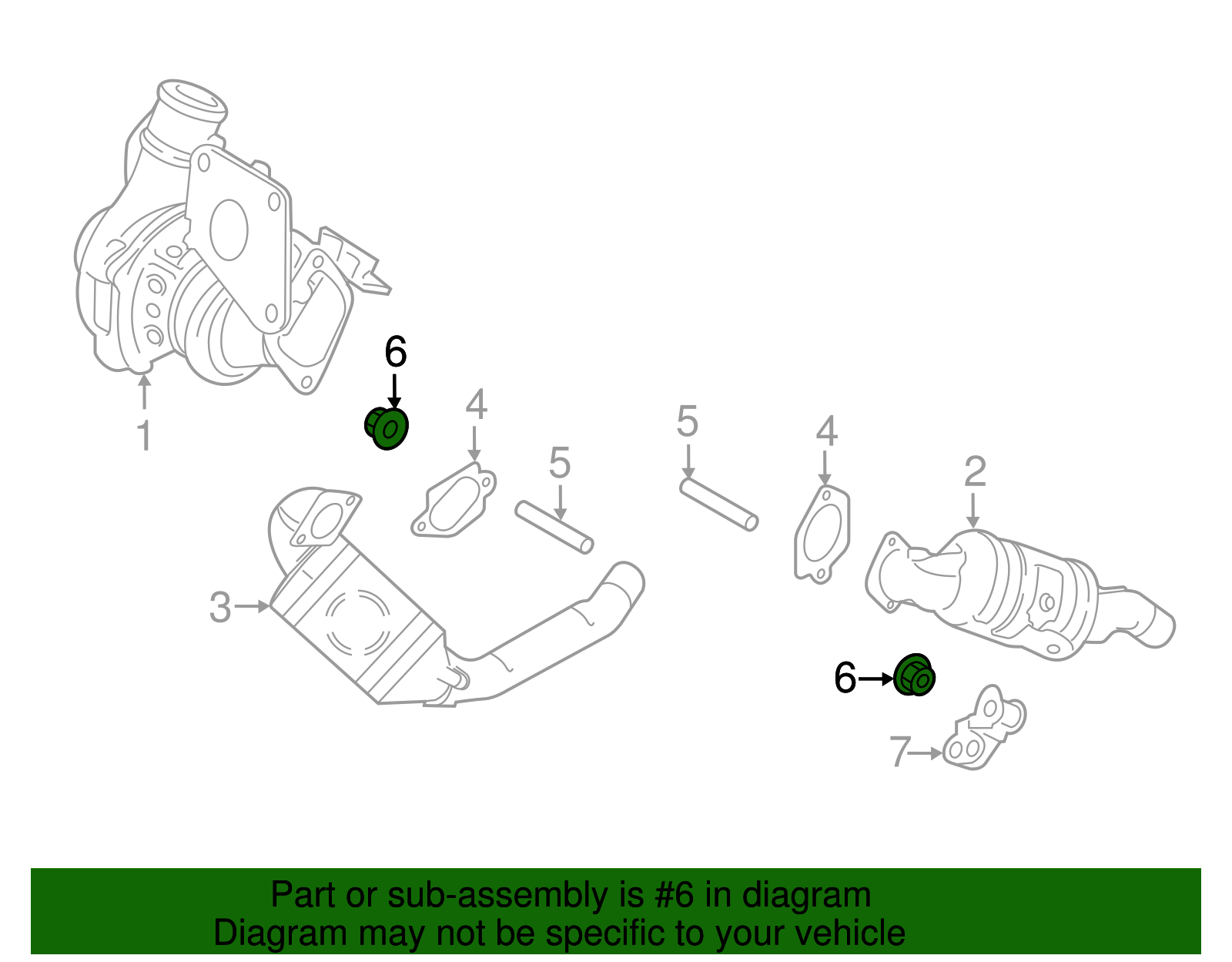 6
1
4
5
5
4
2
3
6
7

Part or sub-assembly is #6 in diagram
Diagram may not be specific to your vehicle