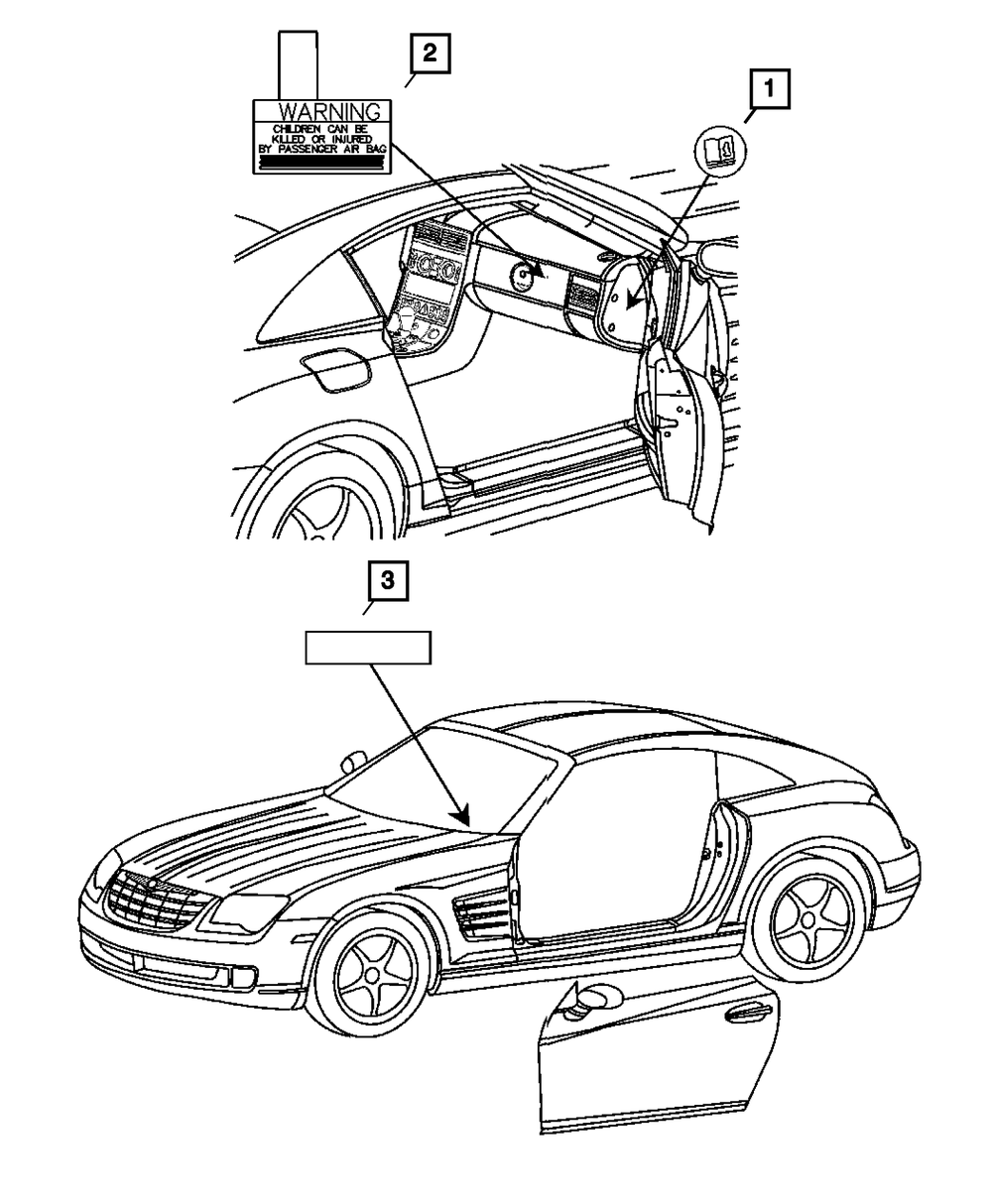 2

WARNING
CHILDREN CAN BE KILLED OR INJURED BY PASSENGER AIR BAG

1

3