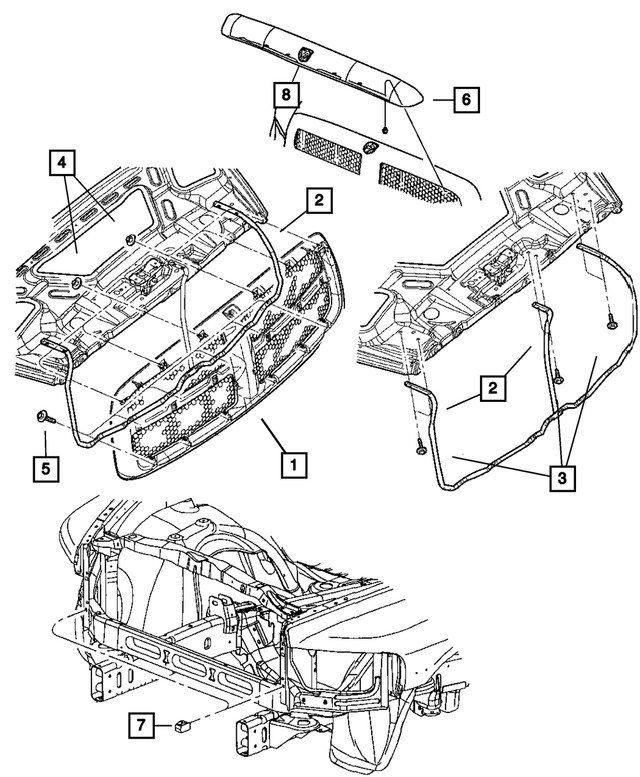 8
6
4
2
2
5
1
3
7