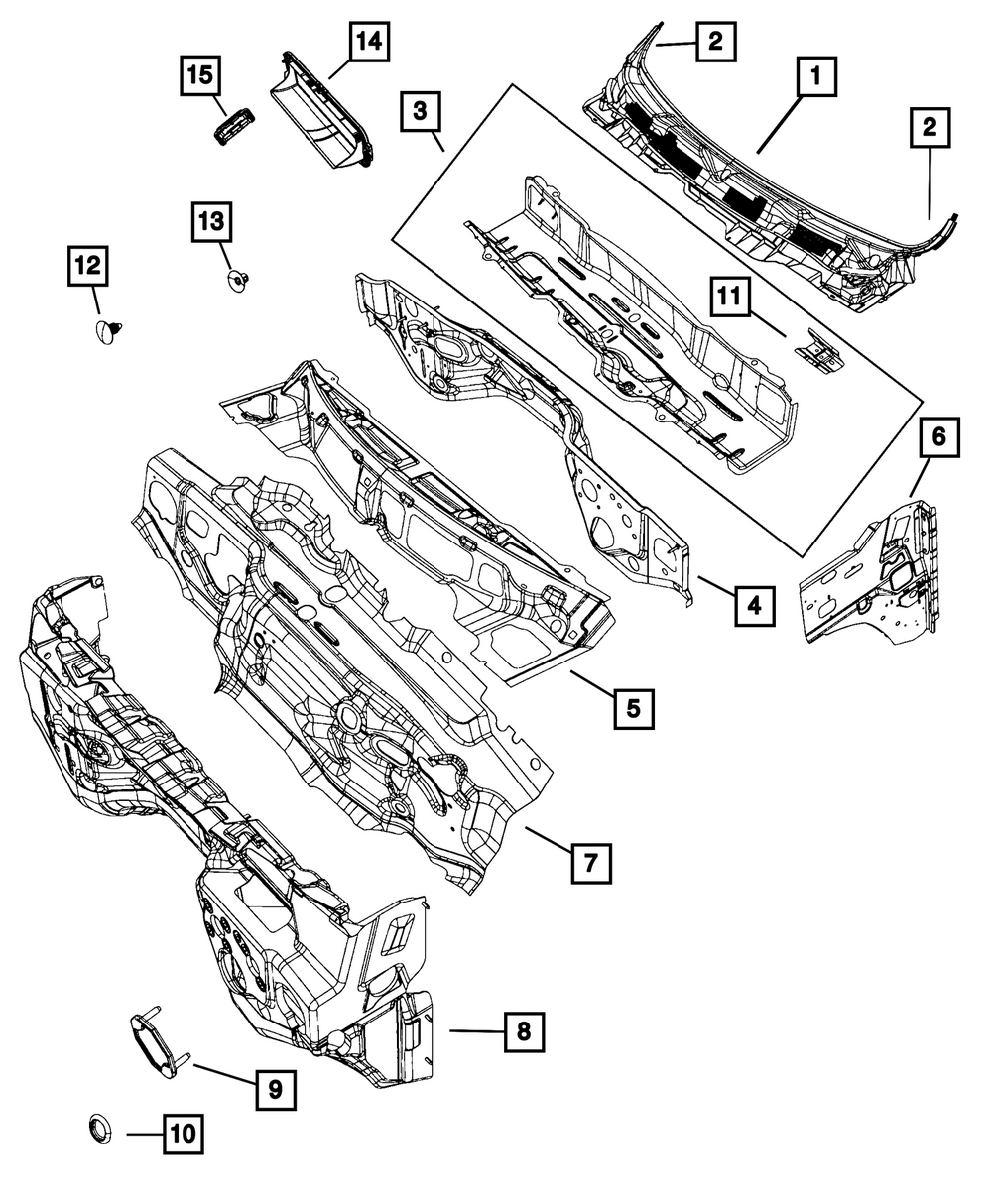 15
14
2
1
2
3
13
12
11
6
4
5
7
8
9
10