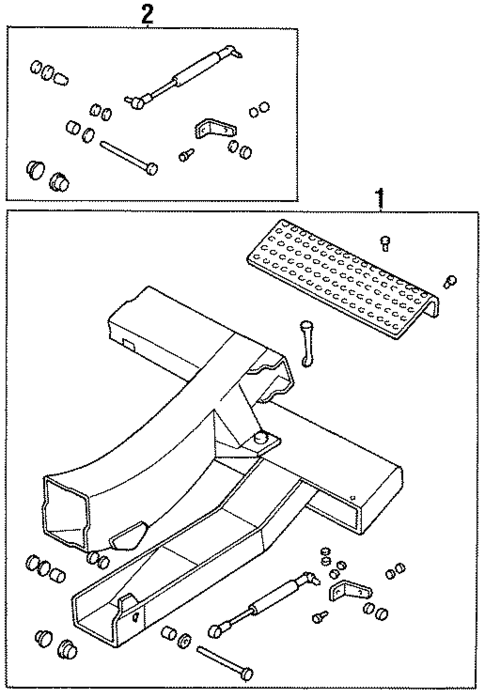 2

1