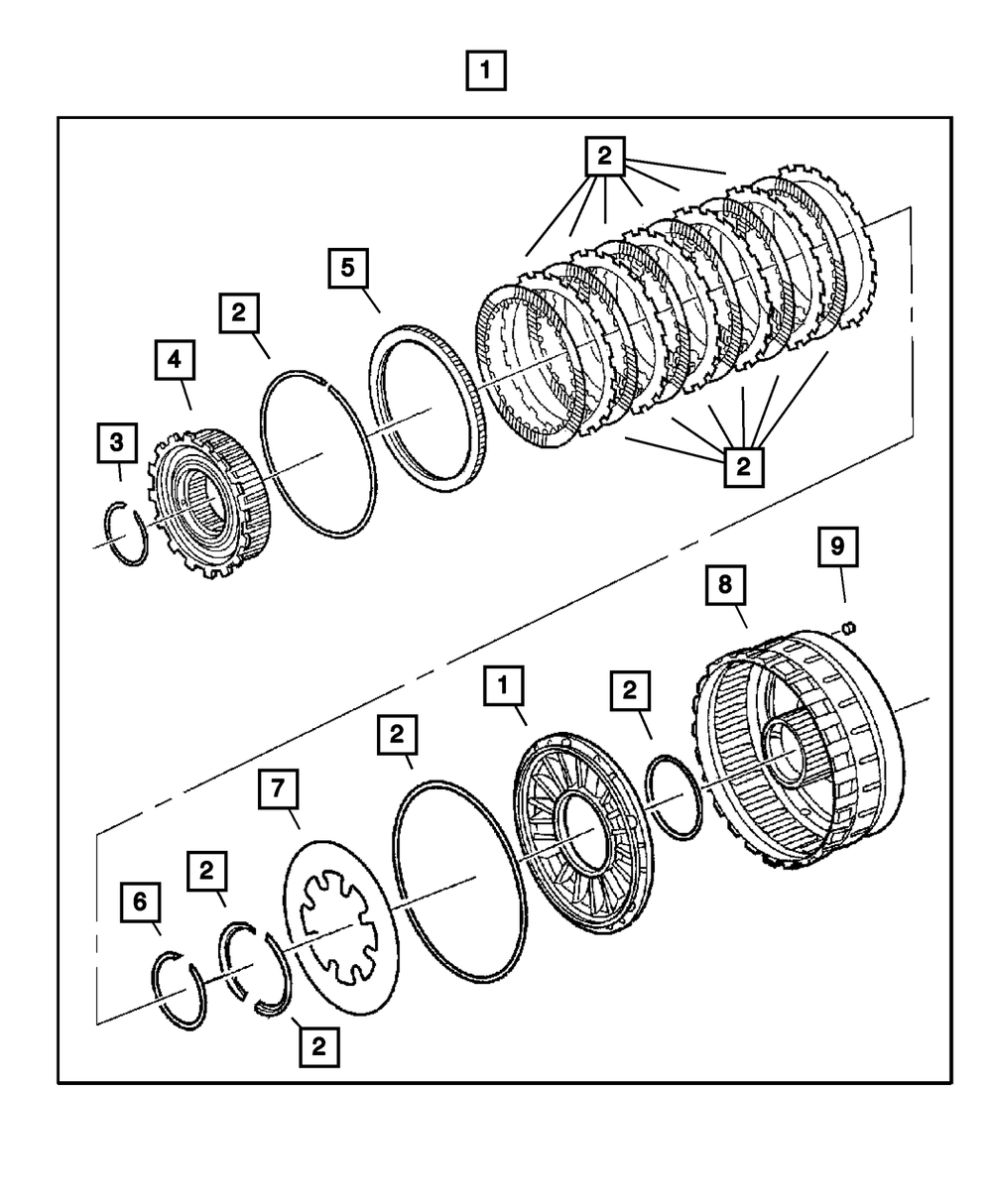 1

2

5

2

4

3

2

9

8

1

2

2

7

2

6

2