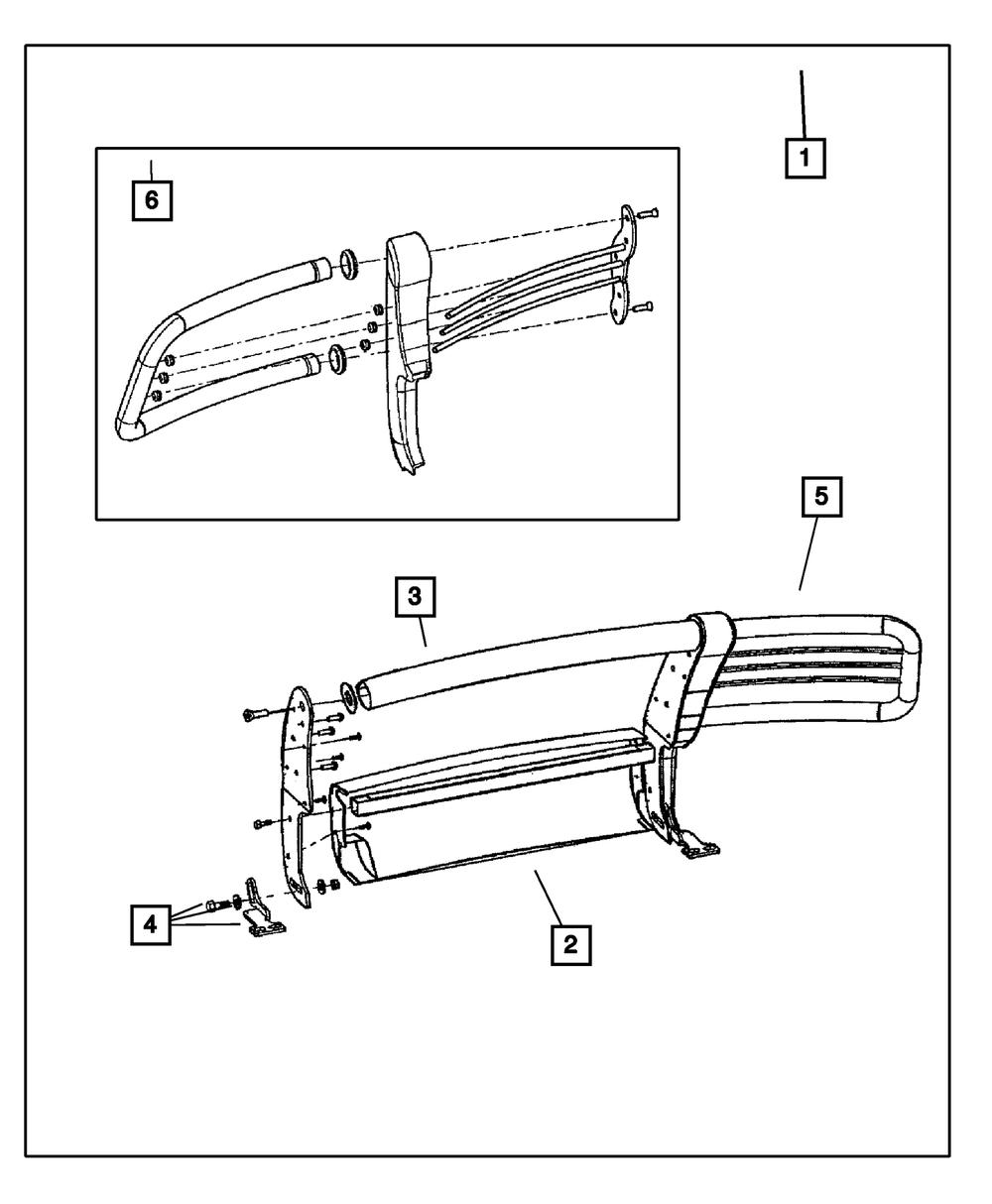 1

6

5

3

4

2