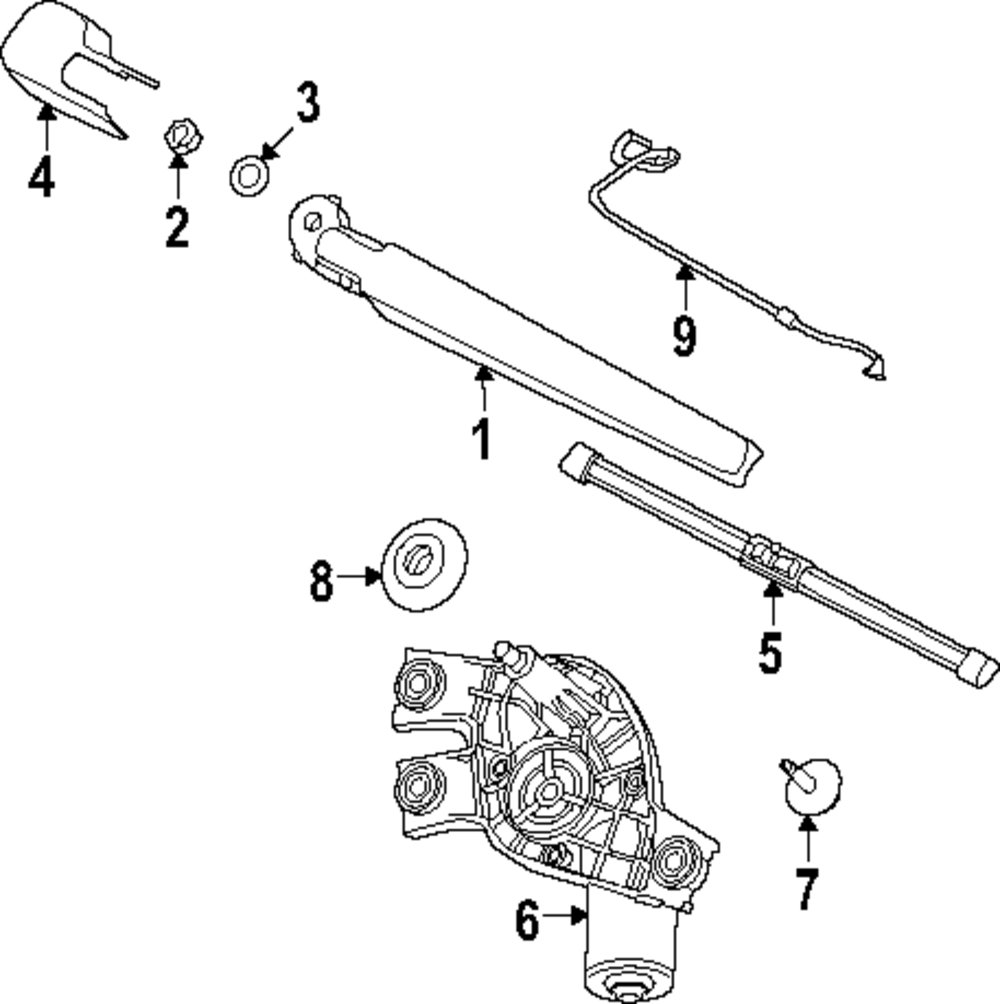 4
2
3
9
1
8
5
6
7