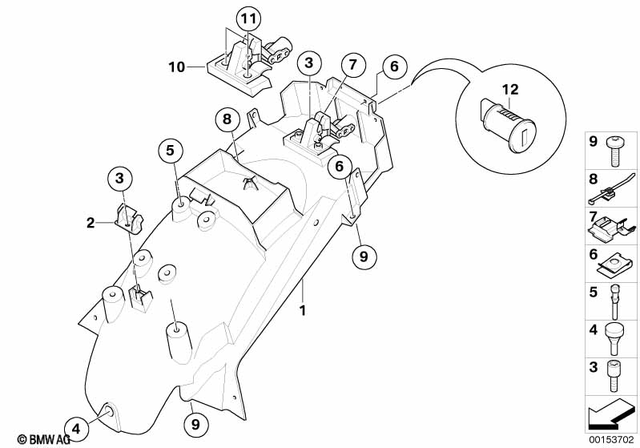 11
10
3
7
6
12
8
5
6
3
2
9
1
4
9
9
8
7
6
5
4
3
© BMW AG
00153702