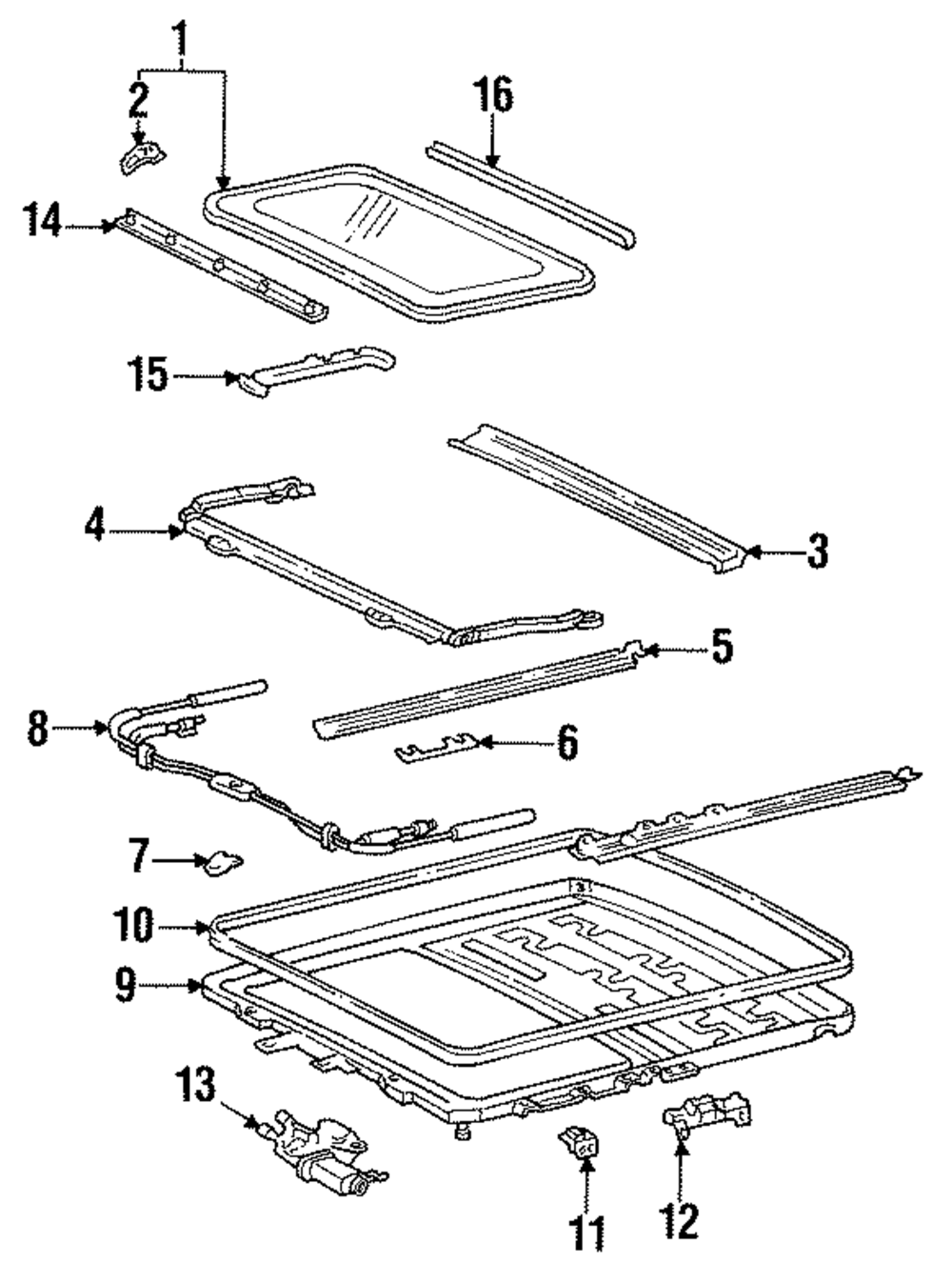 1
2
16
14
15
4
3
5
8
6
7
10
9
13
11
12