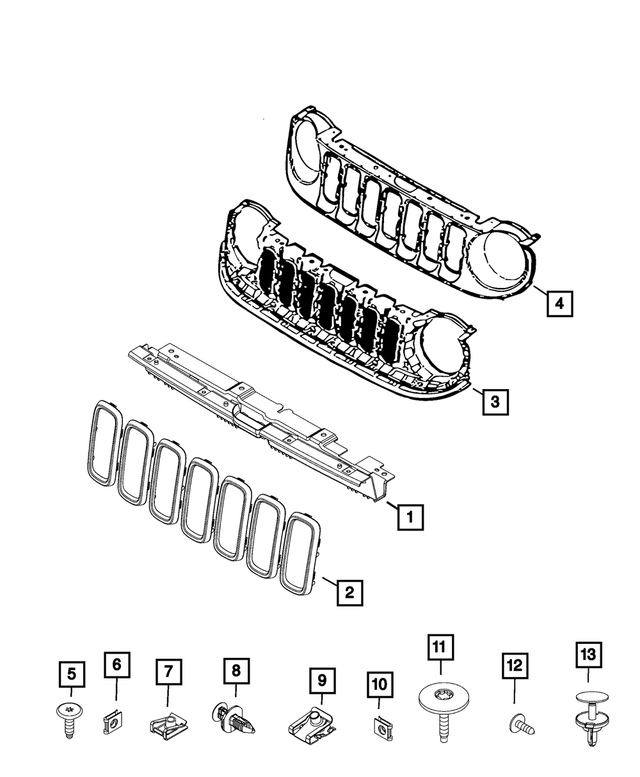 4
3
1
2
5
6
7
8
9
10
11
12
13