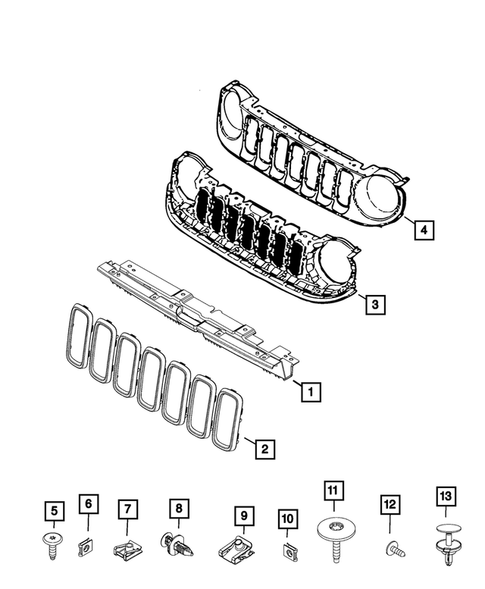 4
3
1
2
5
6
7
8
9
10
11
12
13