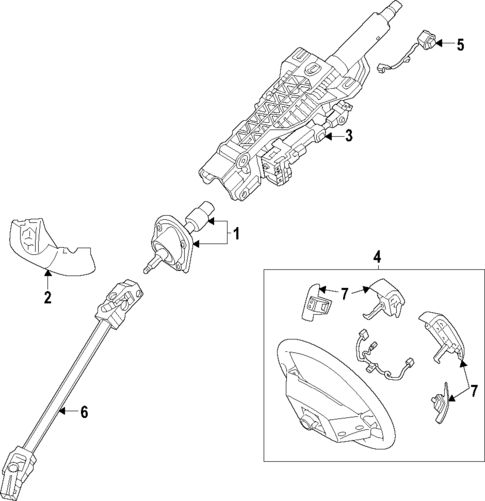 5
3
1
2
4
7
7
6