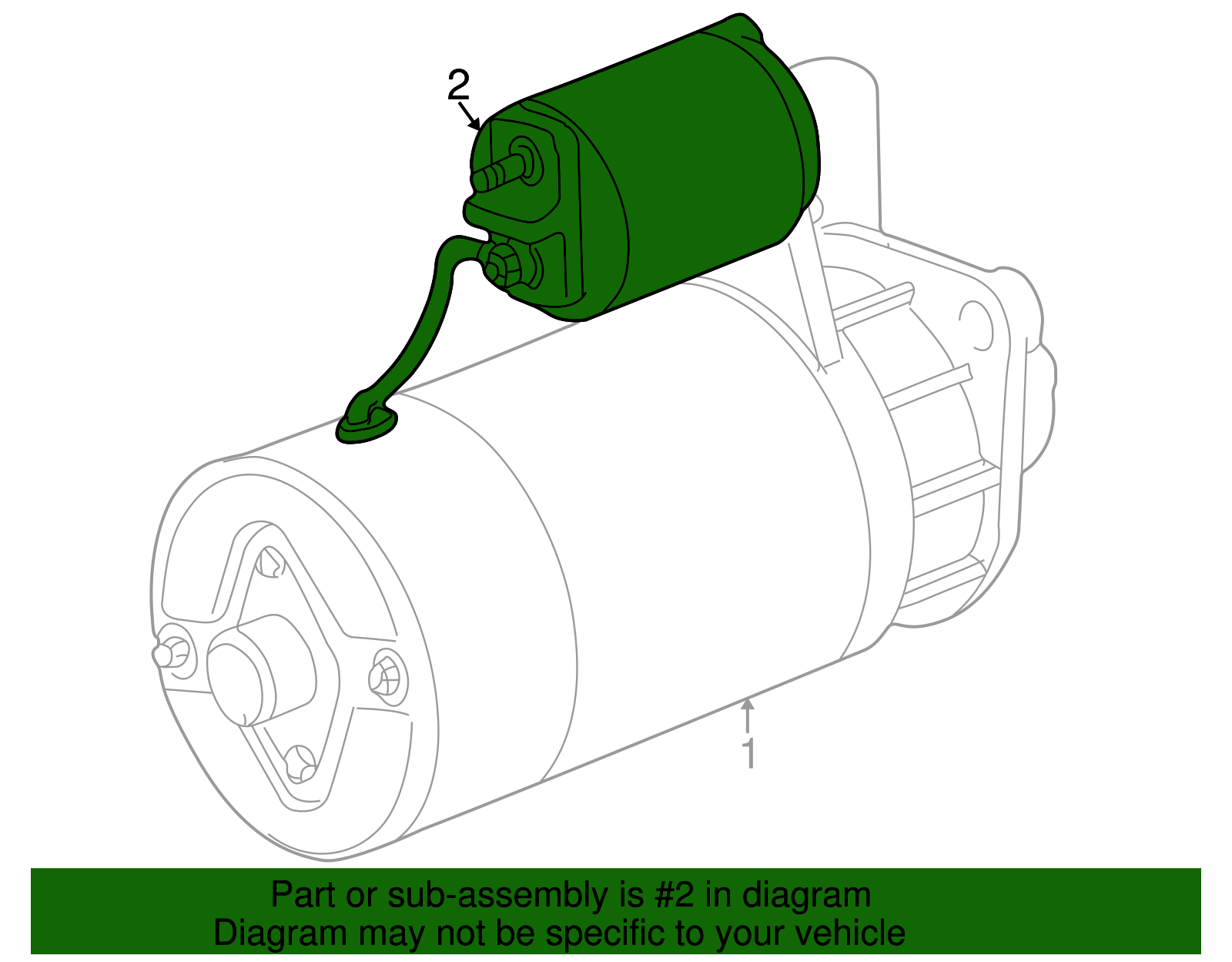 2

1

Part or sub-assembly is #2 in diagram
Diagram may not be specific to your vehicle