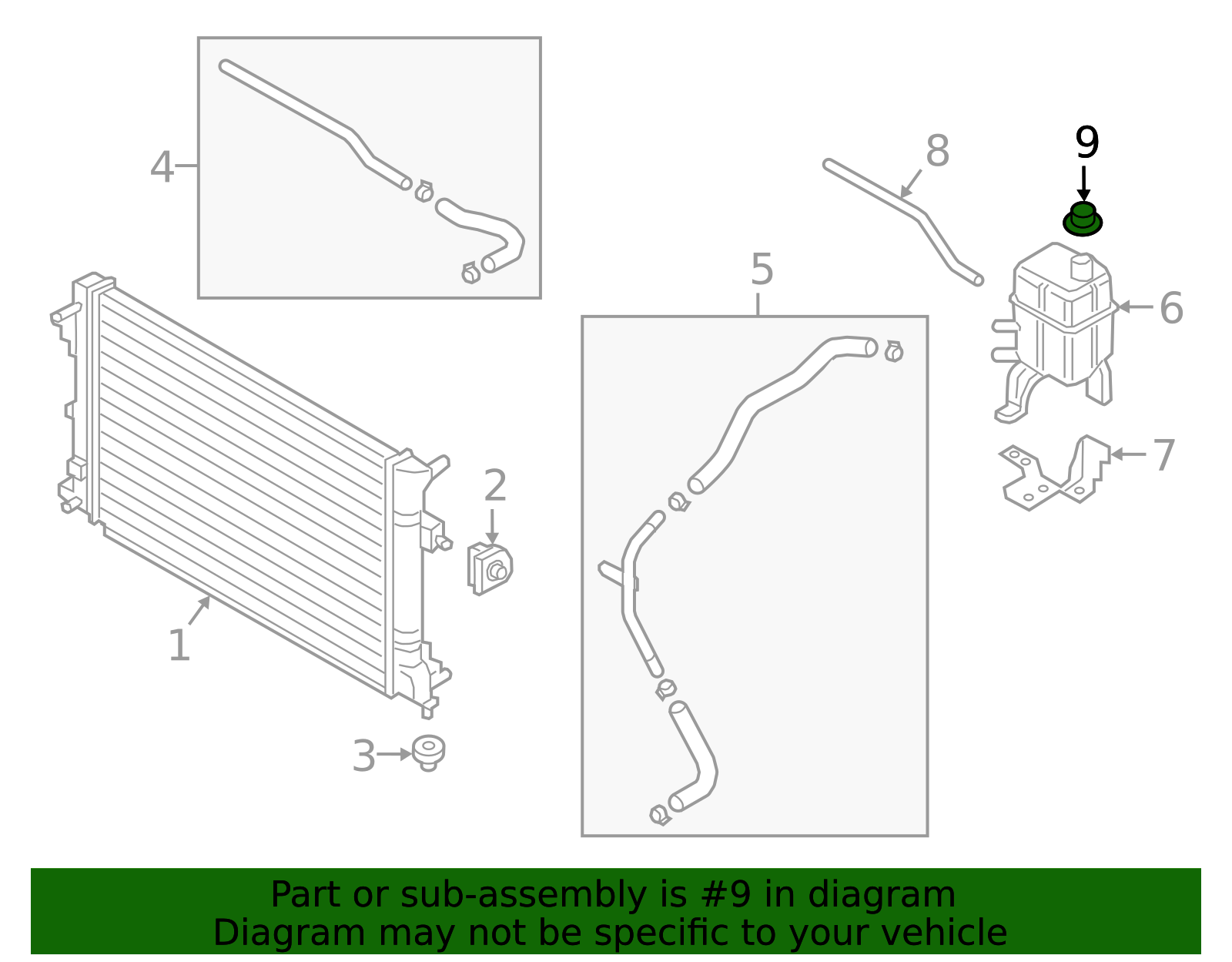 4
8
9
5
6
7
2
1
3

Part or sub-assembly is #9 in diagram
Diagram may not be specific to your vehicle