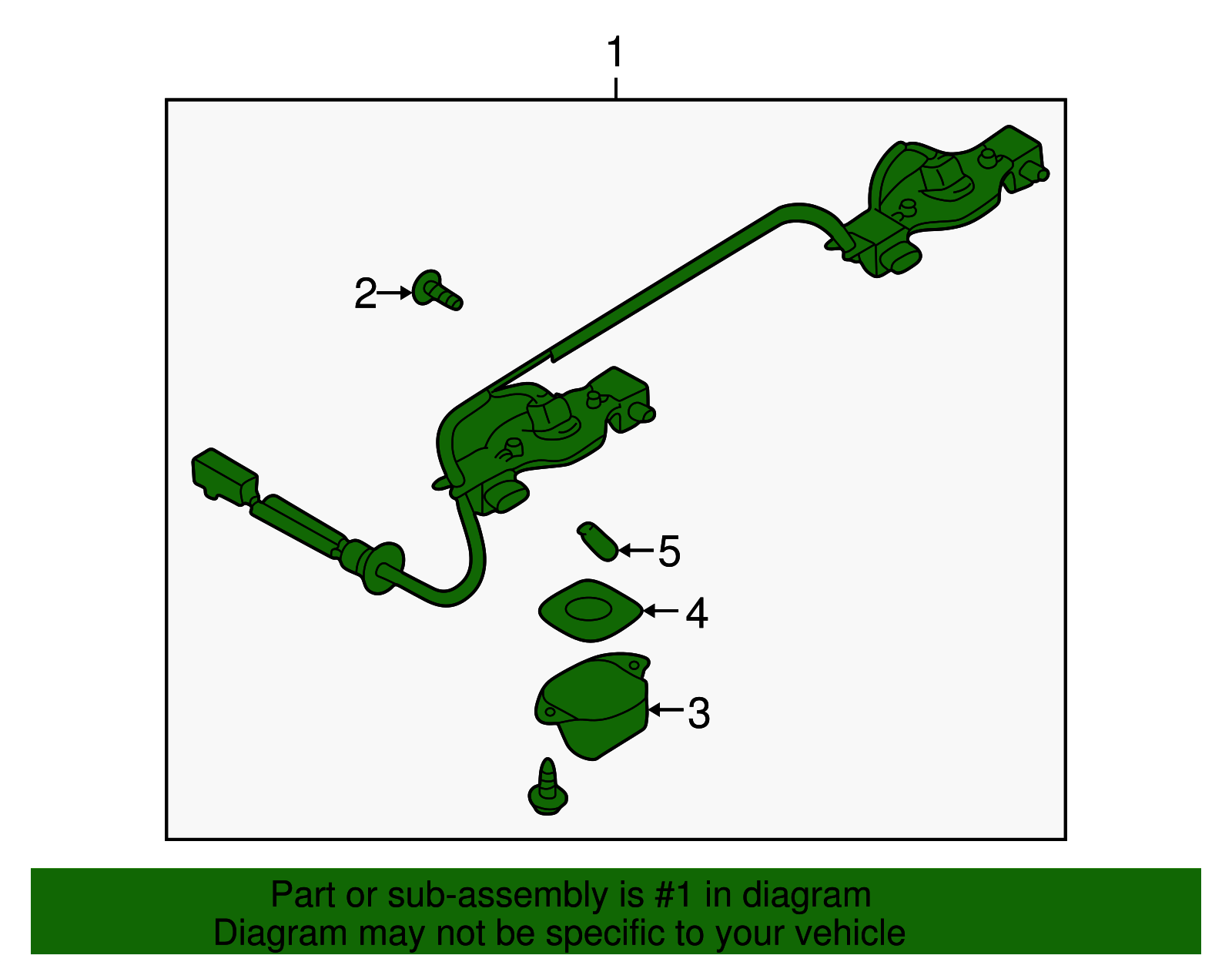 1

2

5

4

3

Part or sub-assembly is #1 in diagram
Diagram may not be specific to your vehicle