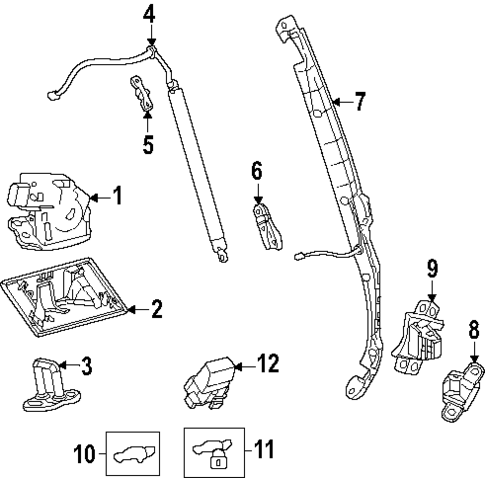 4
7
5
6
1
9
2
8
3
12
10
11