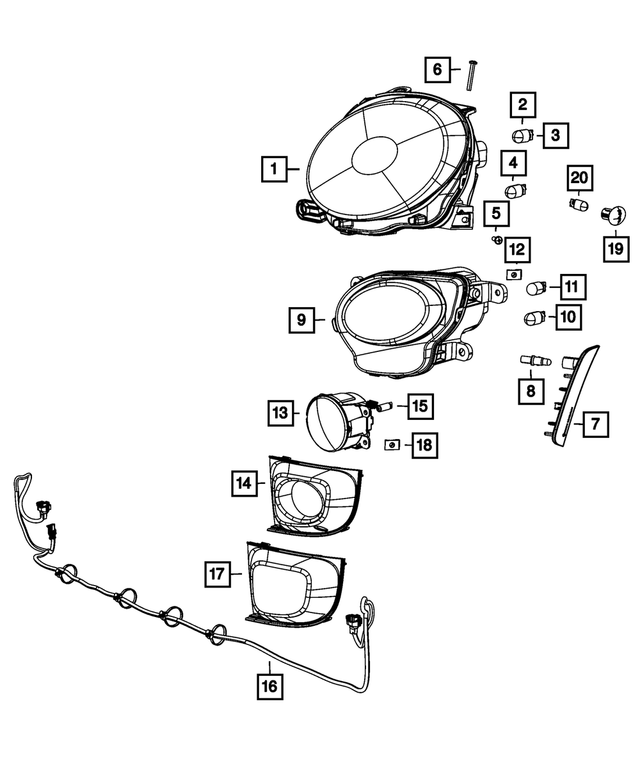 6
2
3
1
4
20
5
19
12
11
9
10
8
7
13
15
18
14
17
16