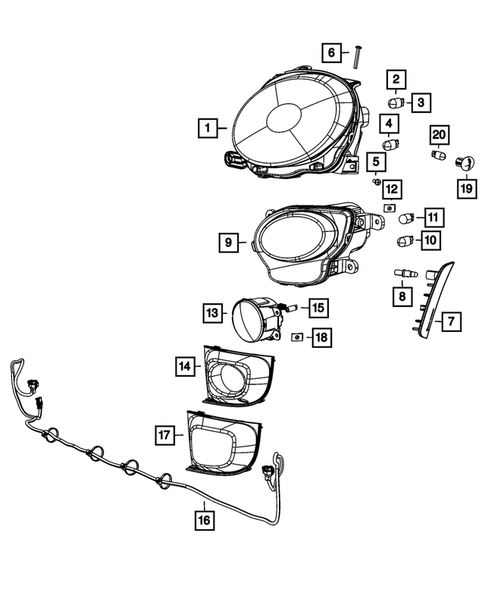 6
2
3
1
4
20
5
19
12
11
9
10
8
7
13
15
18
14
17
16