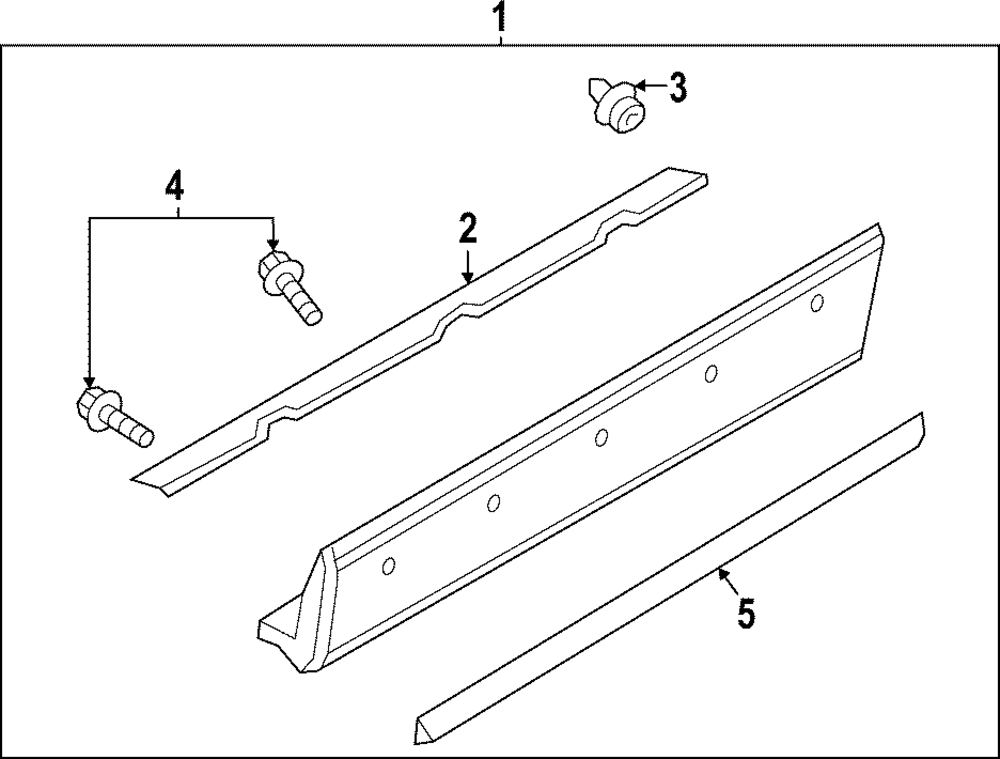 1
3
4
2
5