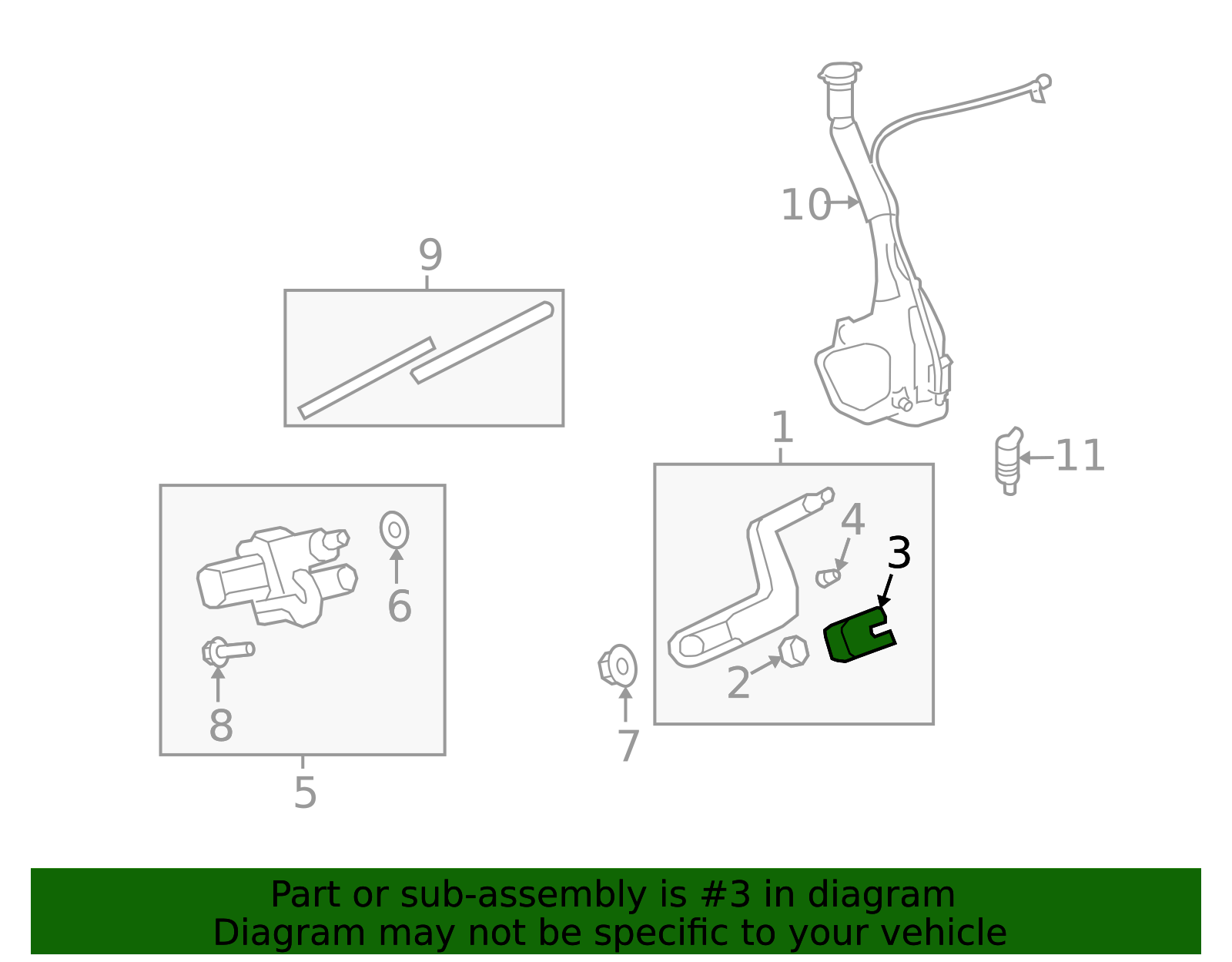 10
9
1
11
4
3
6
2
8
7
5

Part or sub-assembly is #3 in diagram
Diagram may not be specific to your vehicle