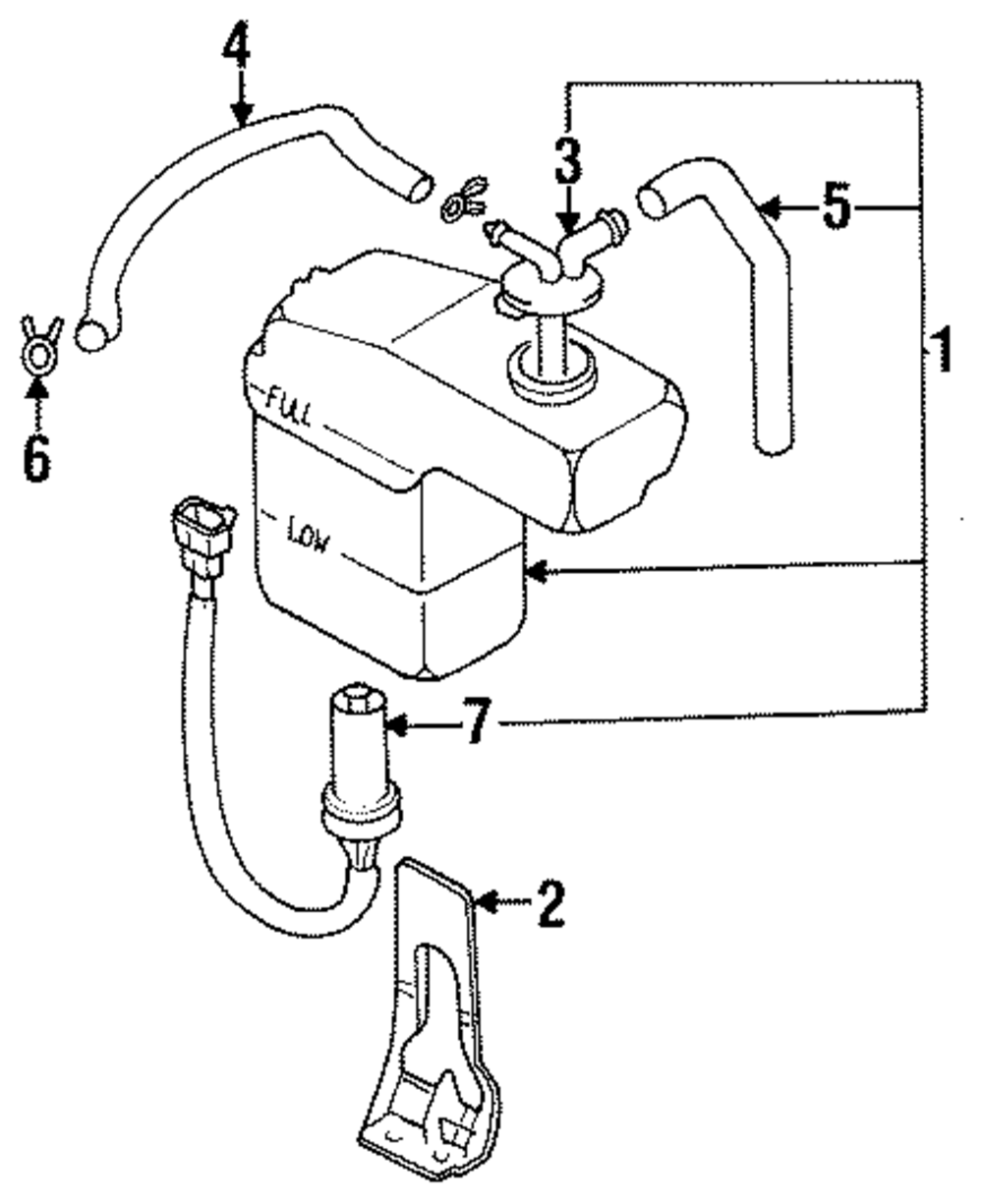 4
3
5
1
6
FULL
LOW
7
2