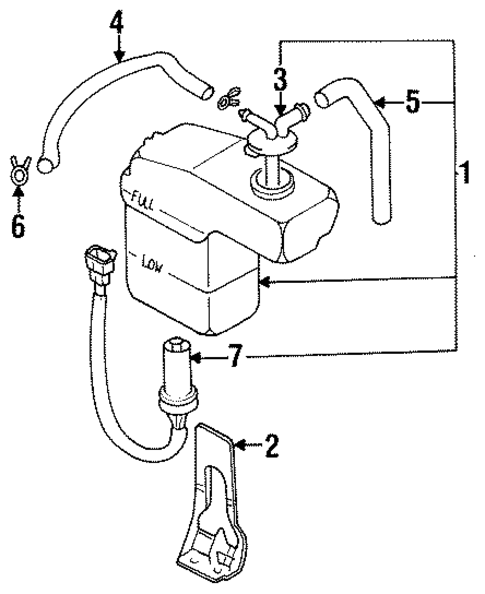 4
3
5
1
6
FULL
LOW
7
2