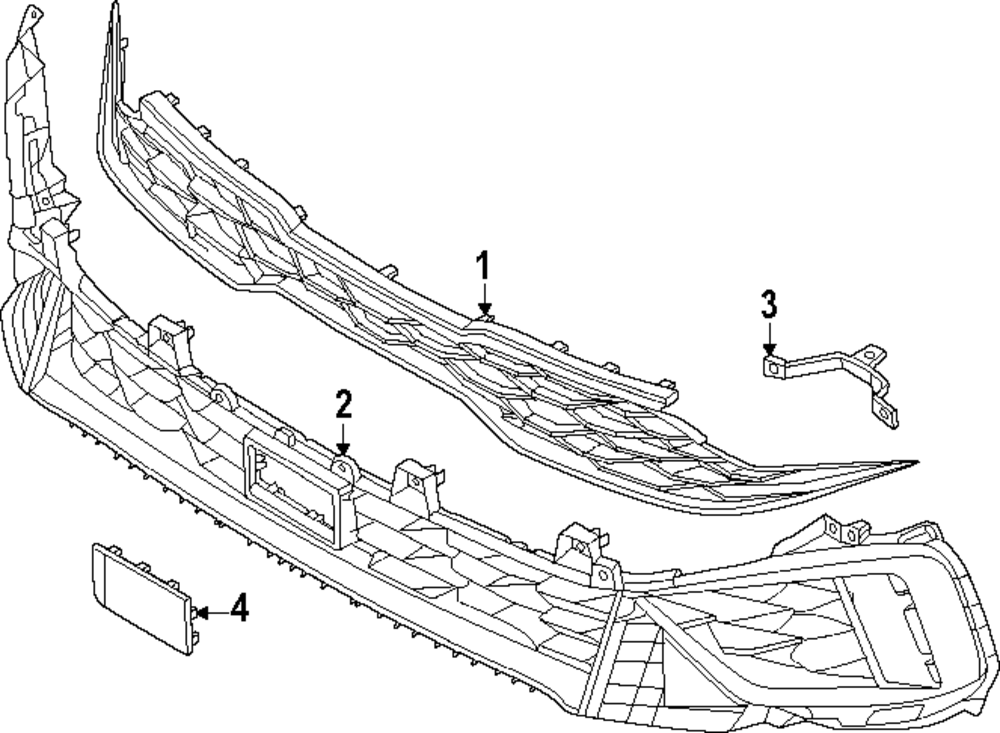 1
3
2
4