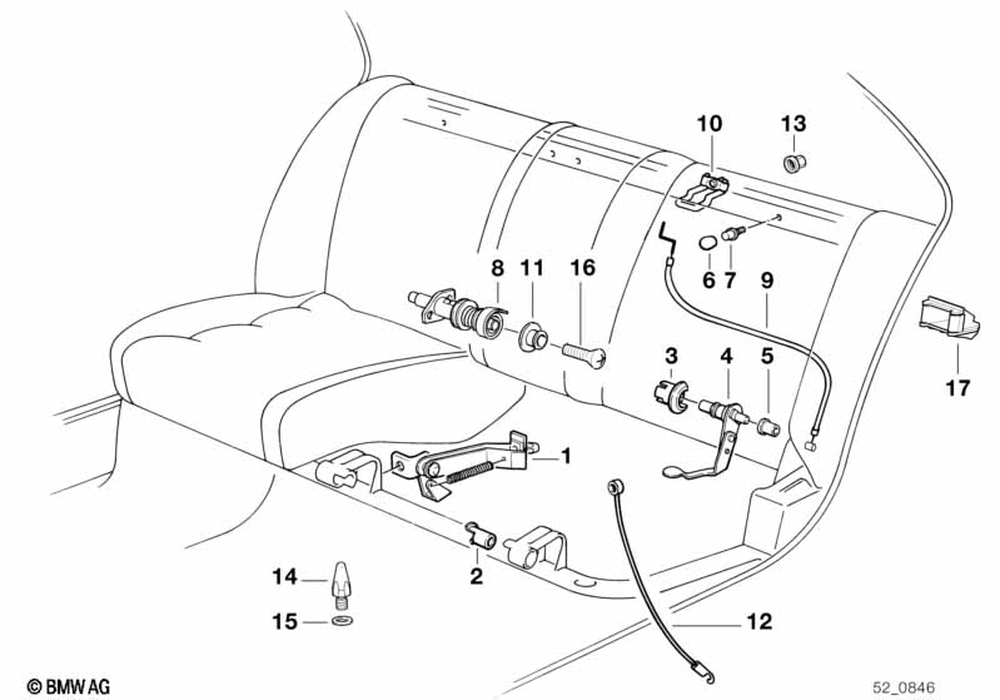 10
13
8
11
16
6
7
9
3
4
5
17
1
2
14
15
12
© BMW AG
52_0846