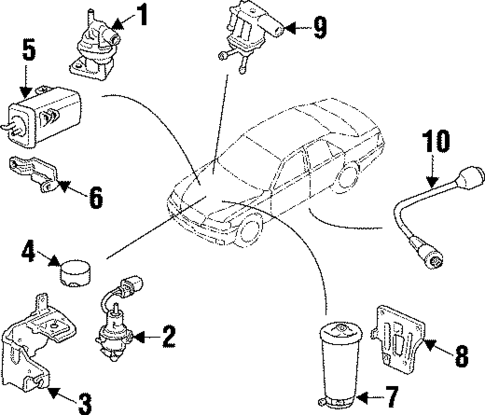 1
9
5
10
6
4
2
8
3
7