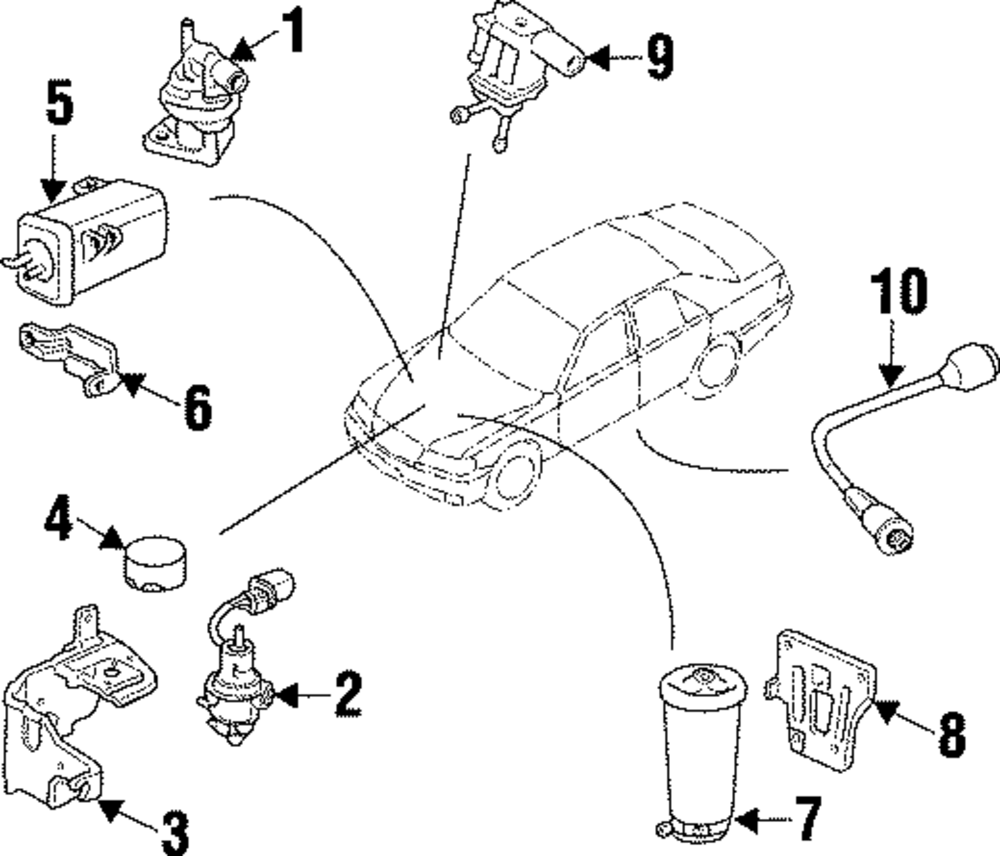 1
9
5
10
6
4
2
8
3
7