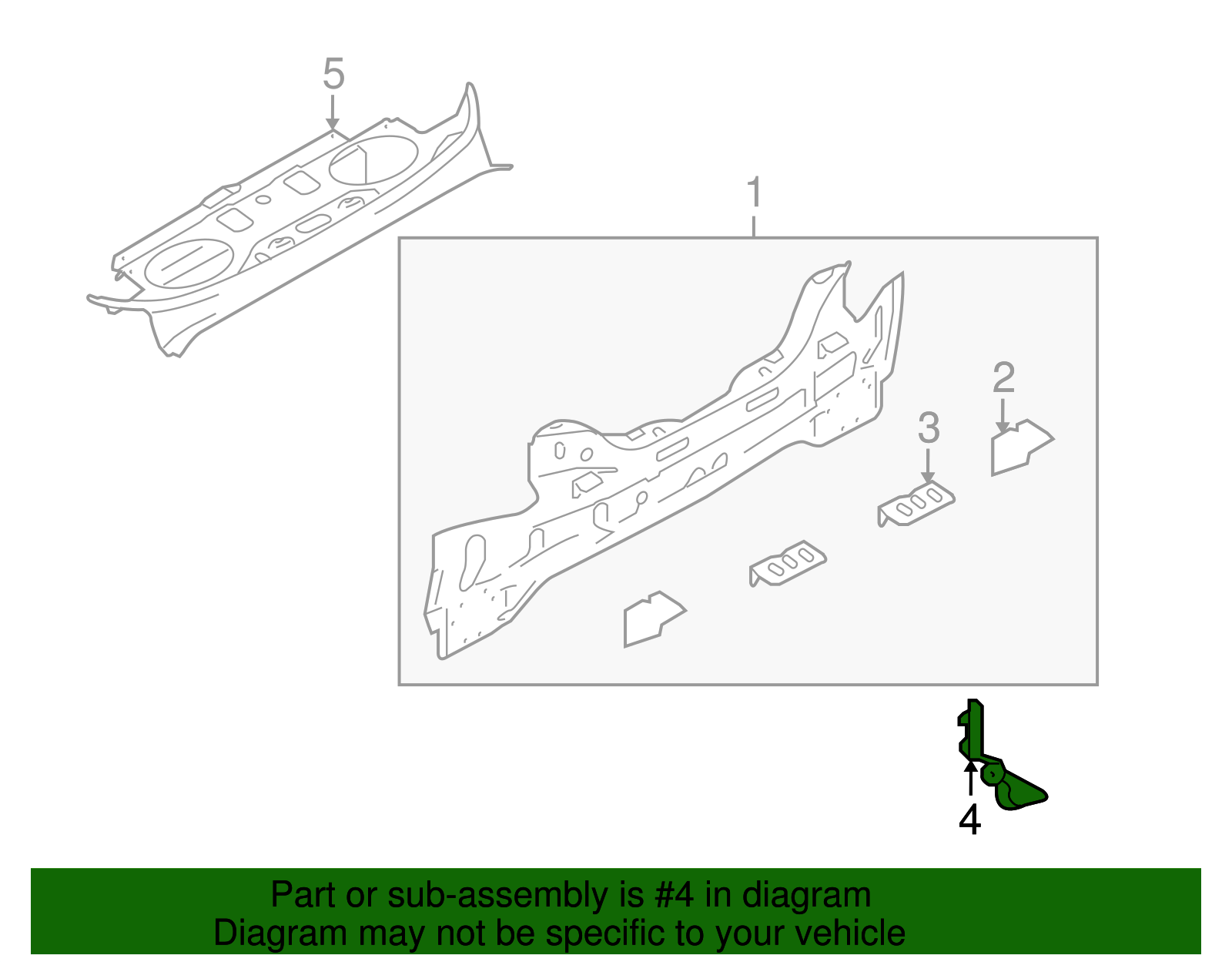 5

1

2

3

4

Part or sub-assembly is #4 in diagram
Diagram may not be specific to your vehicle