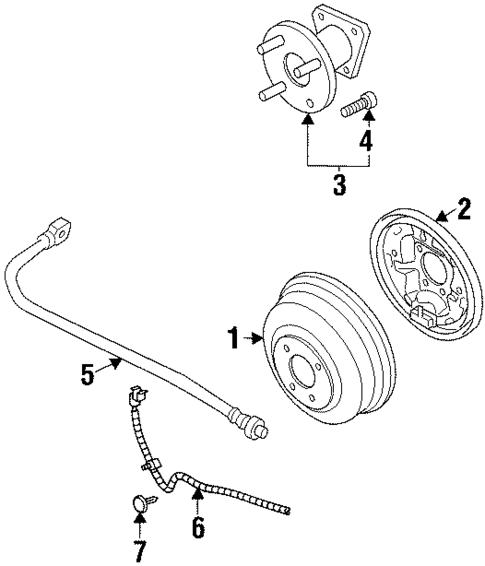 4
3
2
1
5
6
7