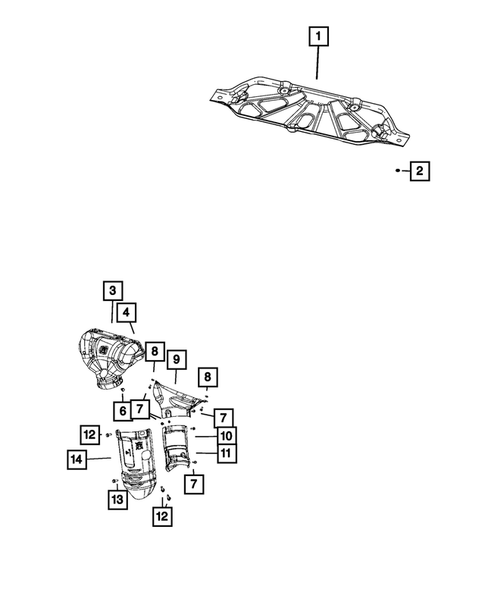 1
2
3
4
8
9
8
6
7
7
12
10
14
11
7
13
12