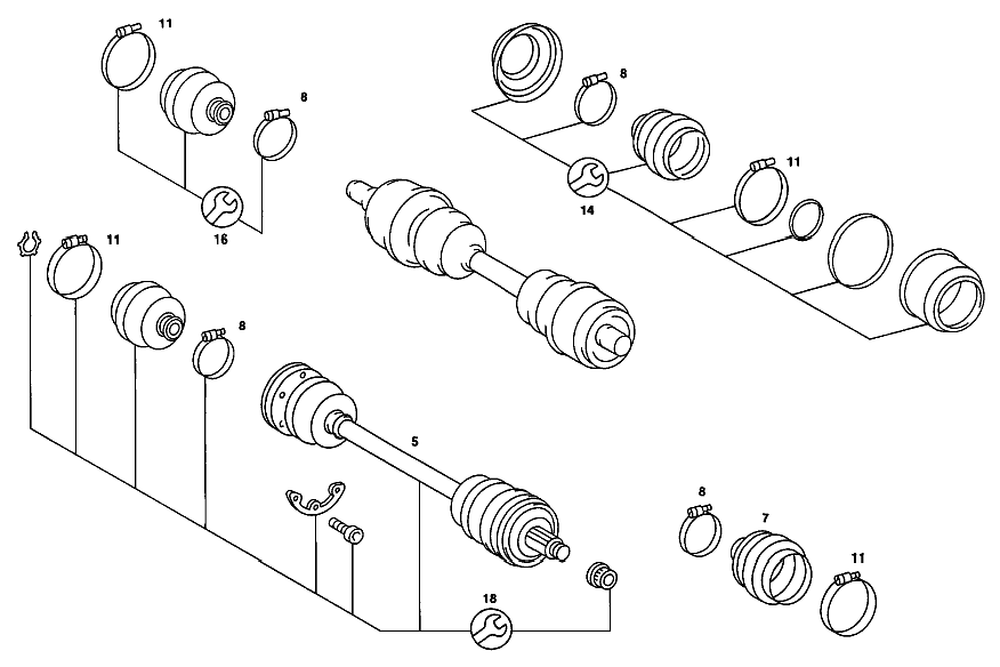 11
8
16
8
14
11
11
8
5
8
7
11
18