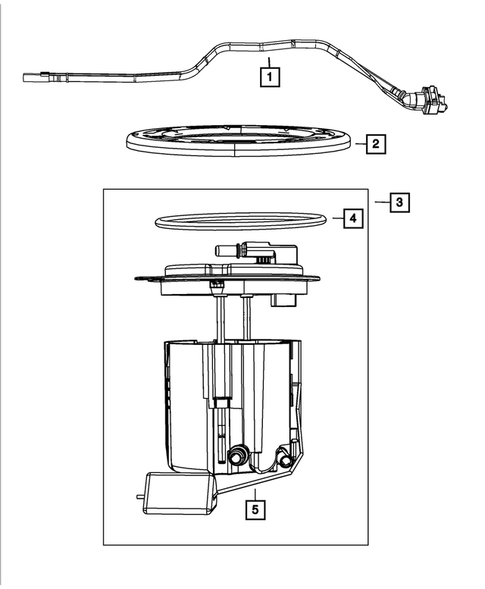 1
2
3
4
5