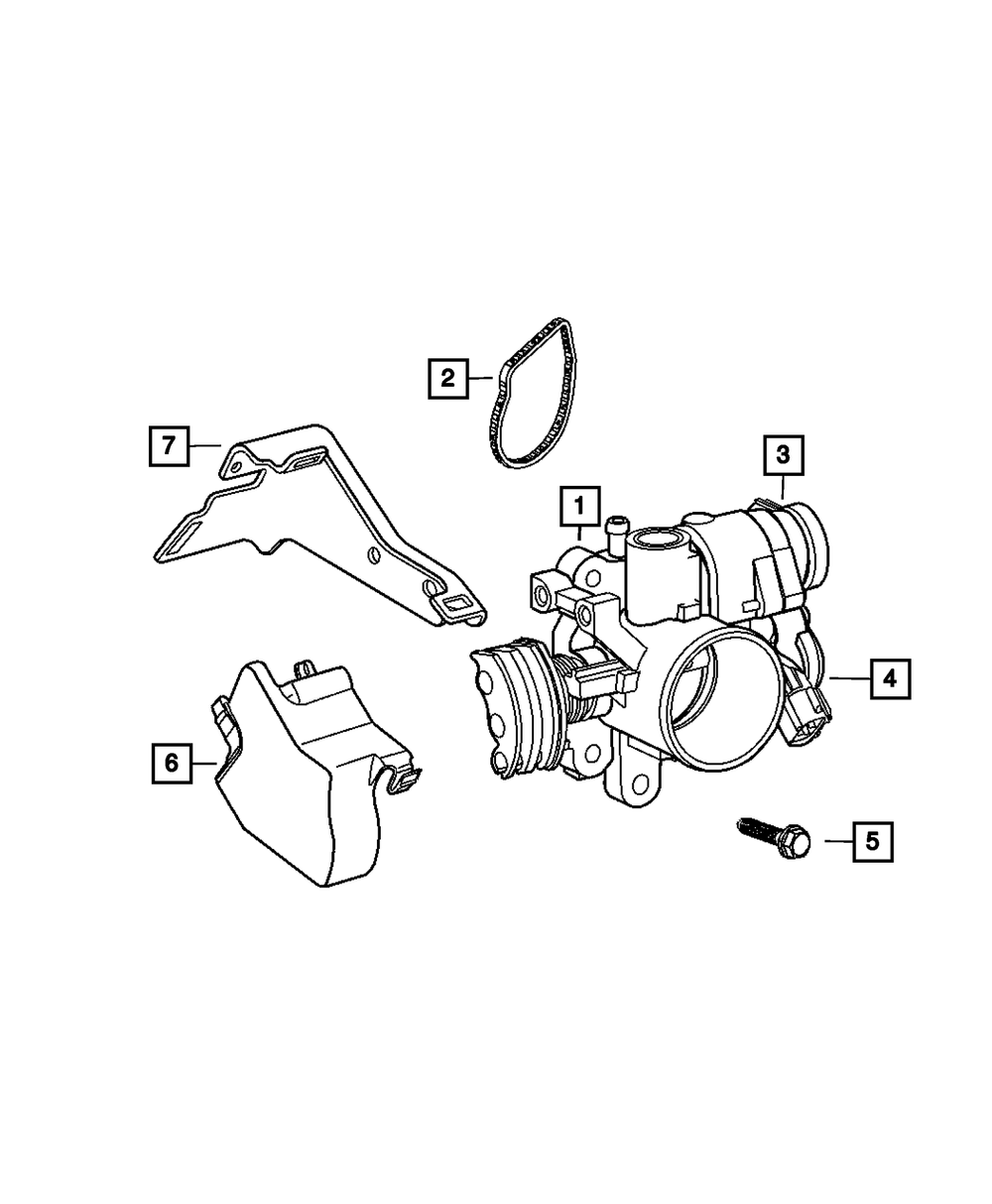 2
7
3
1
4
6
5