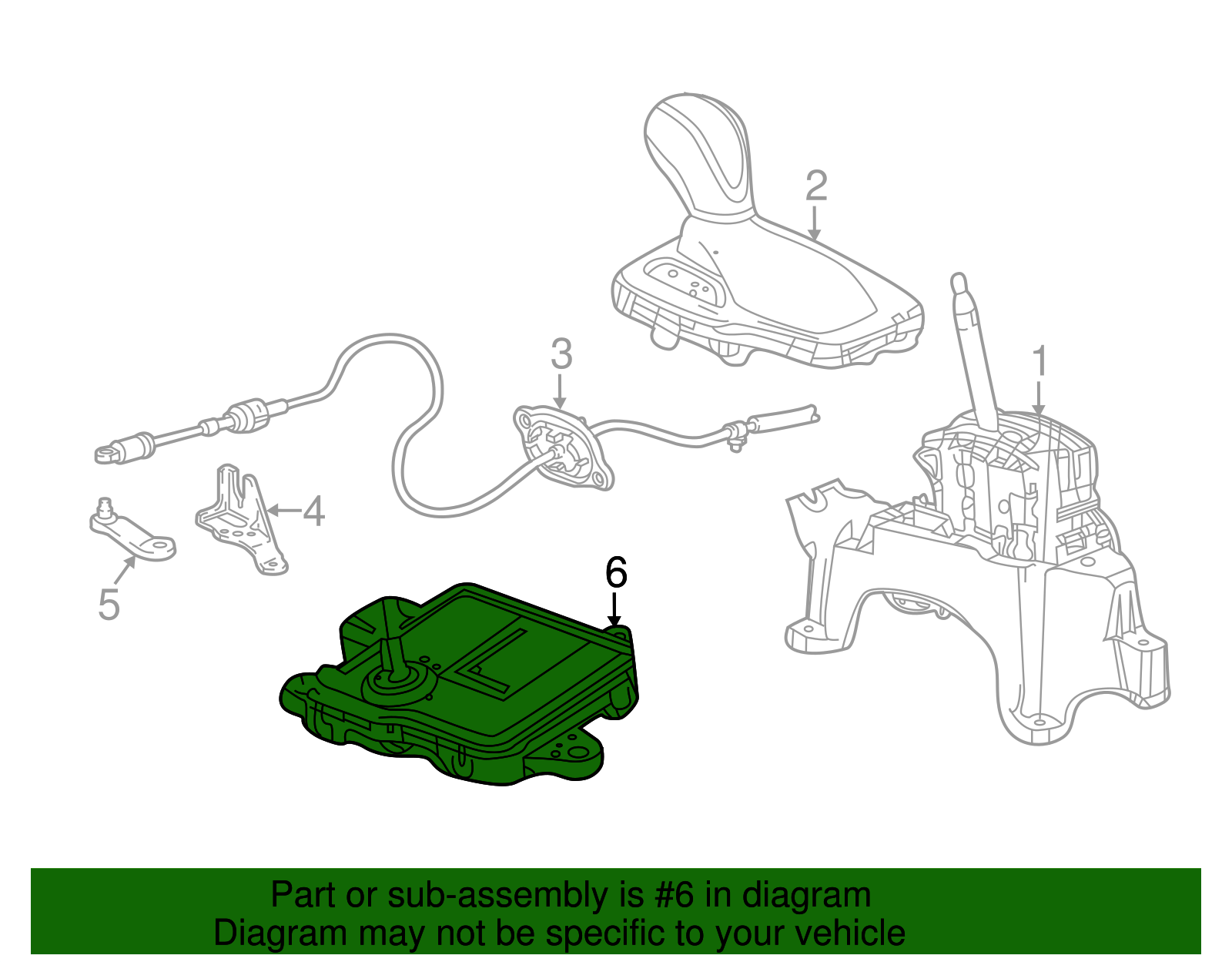 2

3

1

4

5

6

Part or sub-assembly is #6 in diagram
Diagram may not be specific to your vehicle