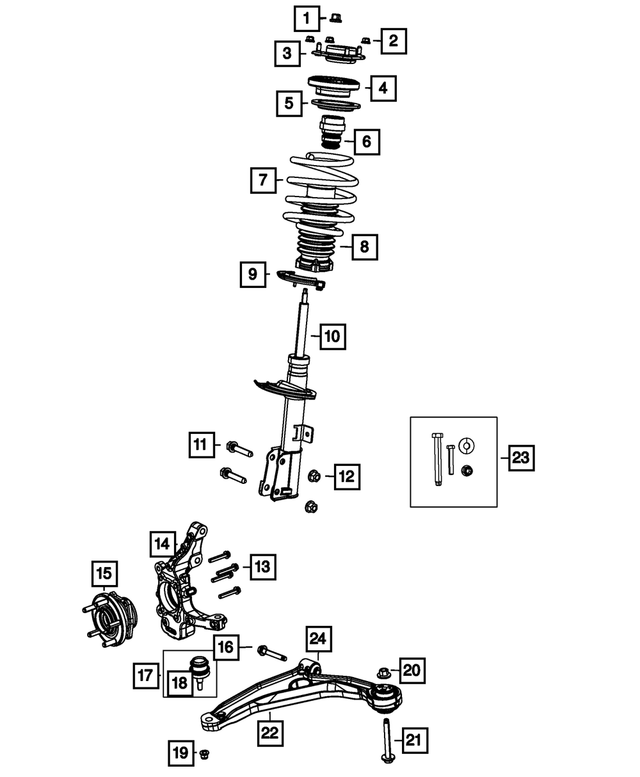 1
2
3
4
5
6
7
8
9
10
11
12
23
14
13
15
16
24
17
18
20
22
21
19