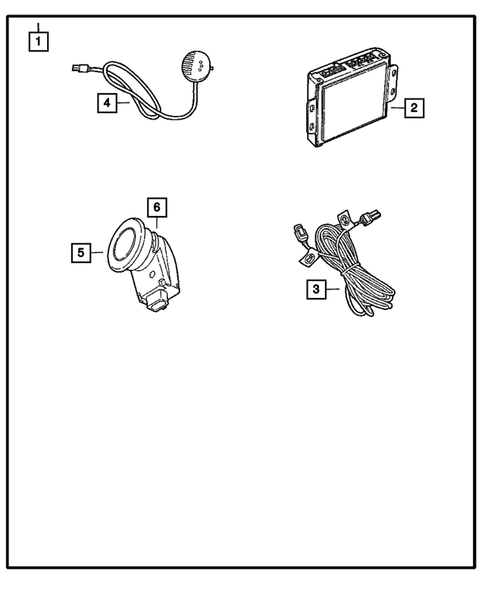 1
4
2
6
5
3