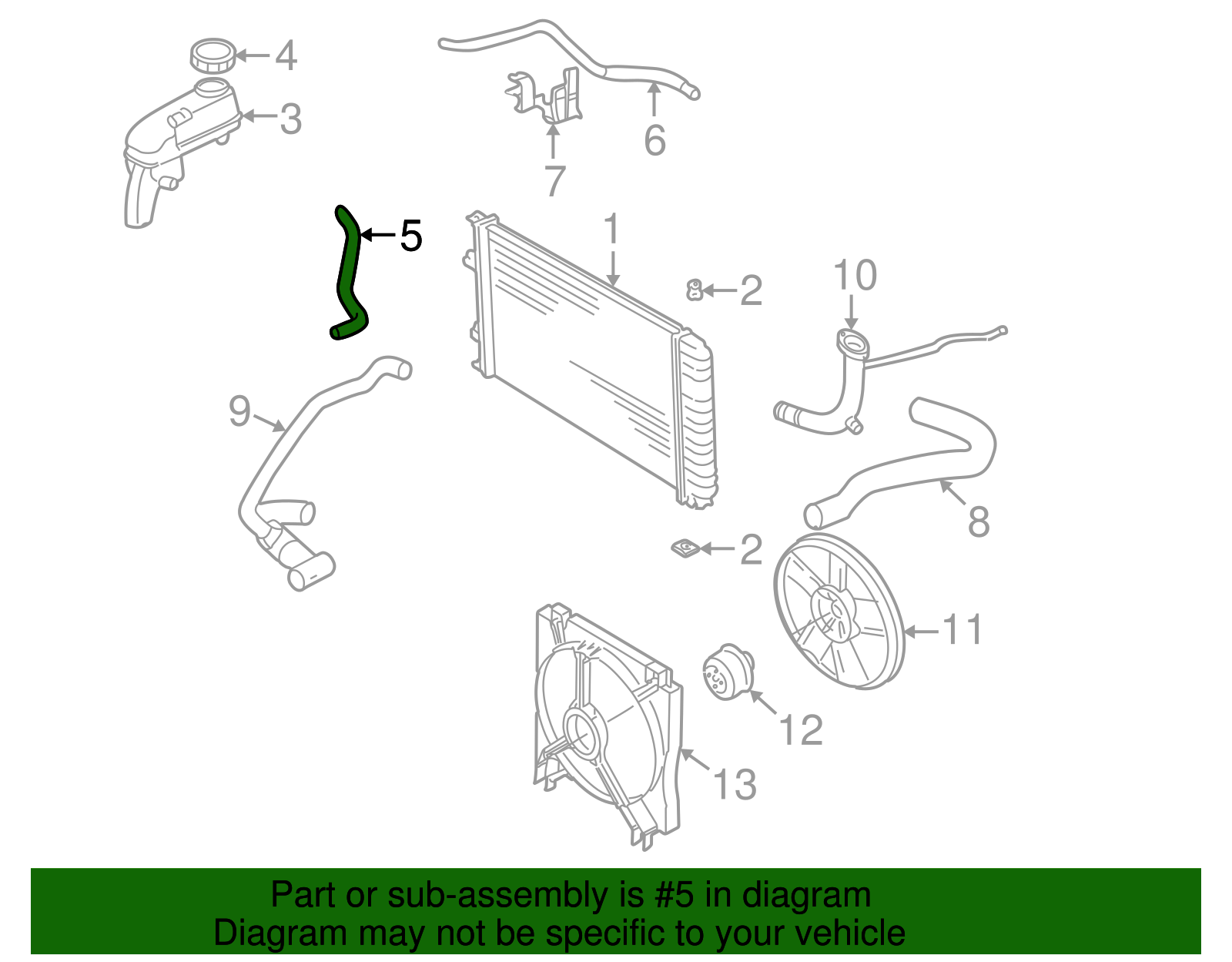 4
3
6
7
5
1
2
10
9
8
2
11
12
13

Part or sub-assembly is #5 in diagram
Diagram may not be specific to your vehicle