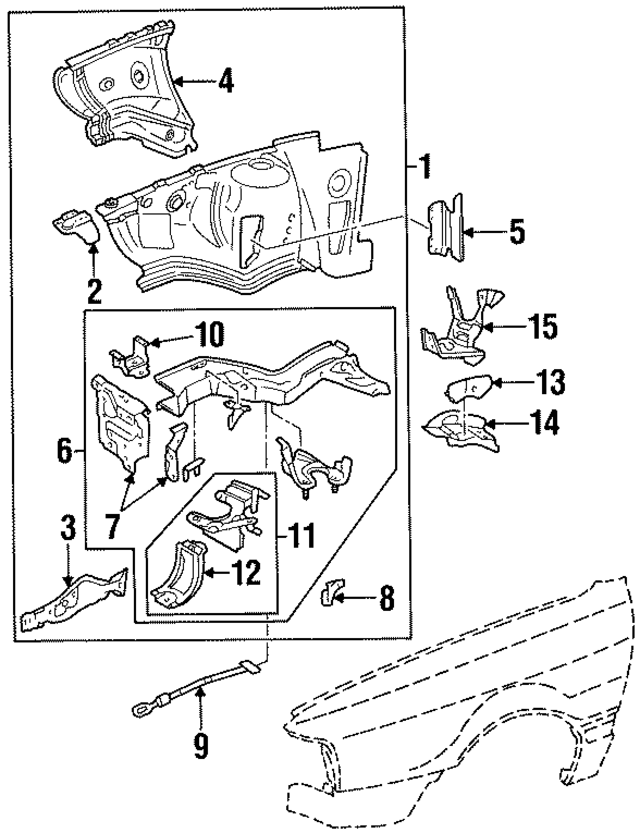 4
1
5
2
10
15
13
14
6
7
11
3
12
8
9