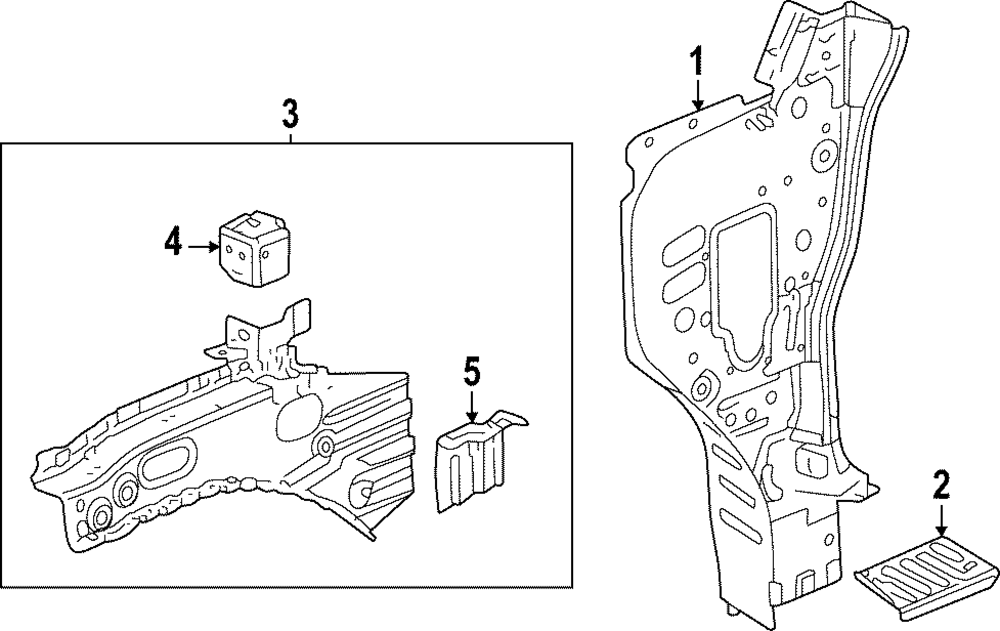 3
4
5
1
2